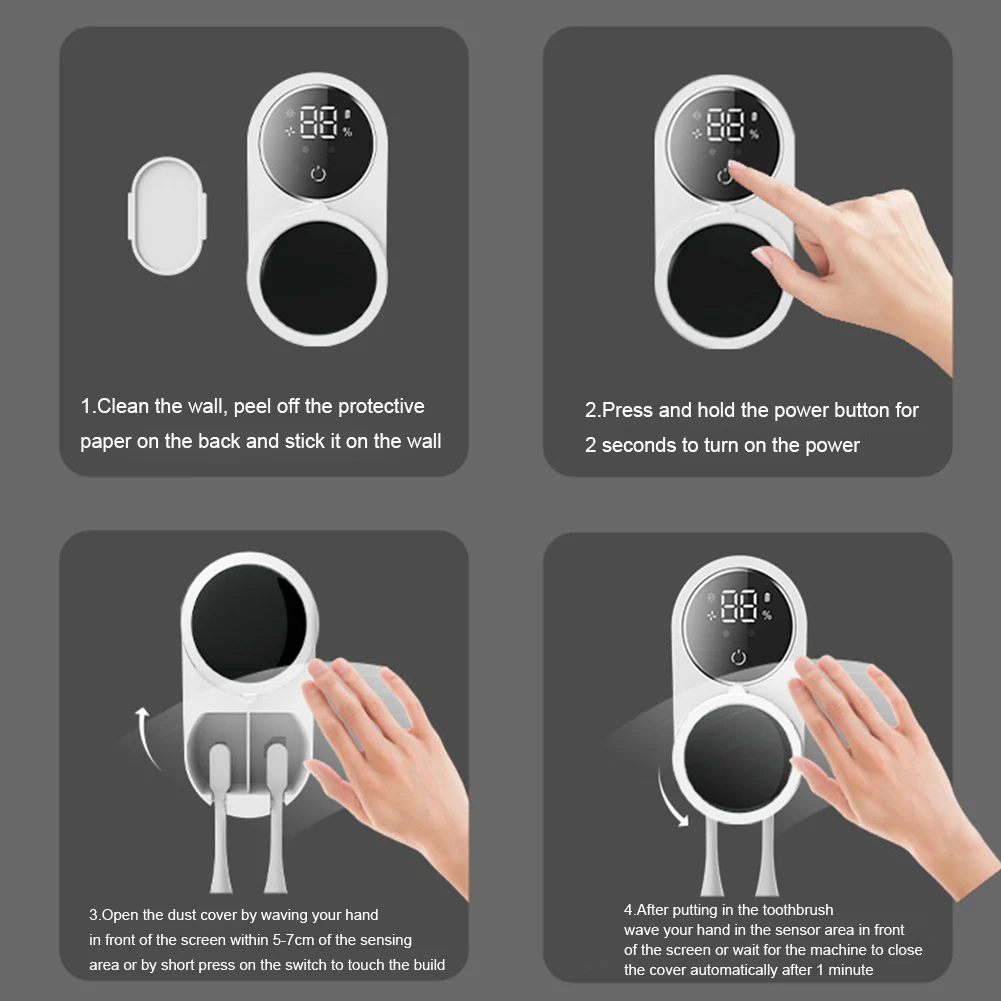 88 %

1.Clean the wall, peel off the protective paper on the back and stick it on the wall

88 %

2.Press and hold the power button for 2 seconds to turn on the power

3.Open the dust cover by waving your hand in front of the screen within 5-7cm of the sensing area or by short press on the switch to touch the build

88 %

4.After putting in the toothbrush wave your hand in the sensor area in front of the screen or wait for the machine to close the cover automatically after 1 minute