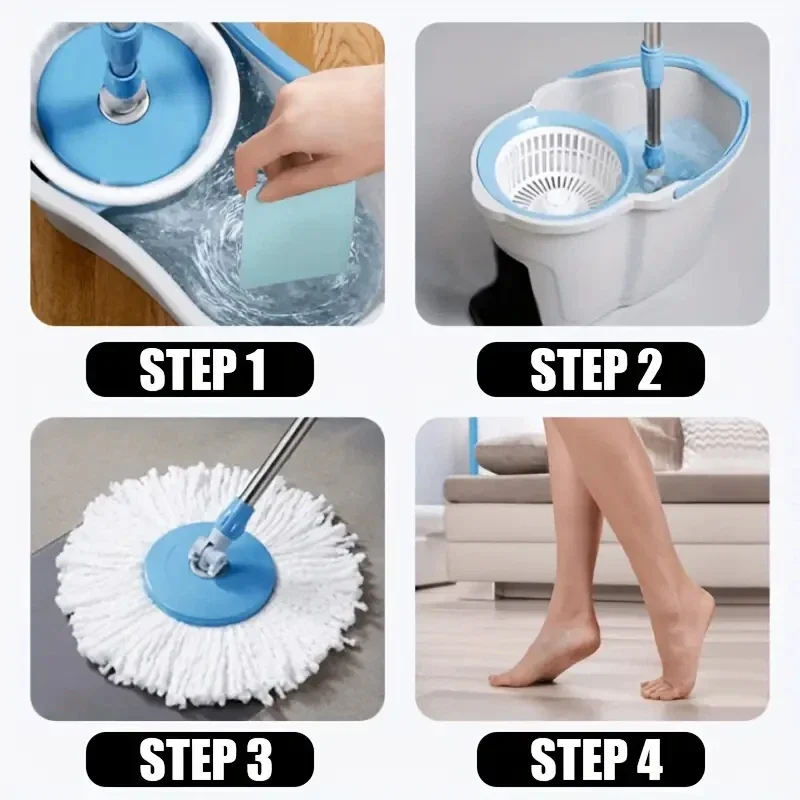 STEP 1

STEP 2

STEP 3

STEP 4