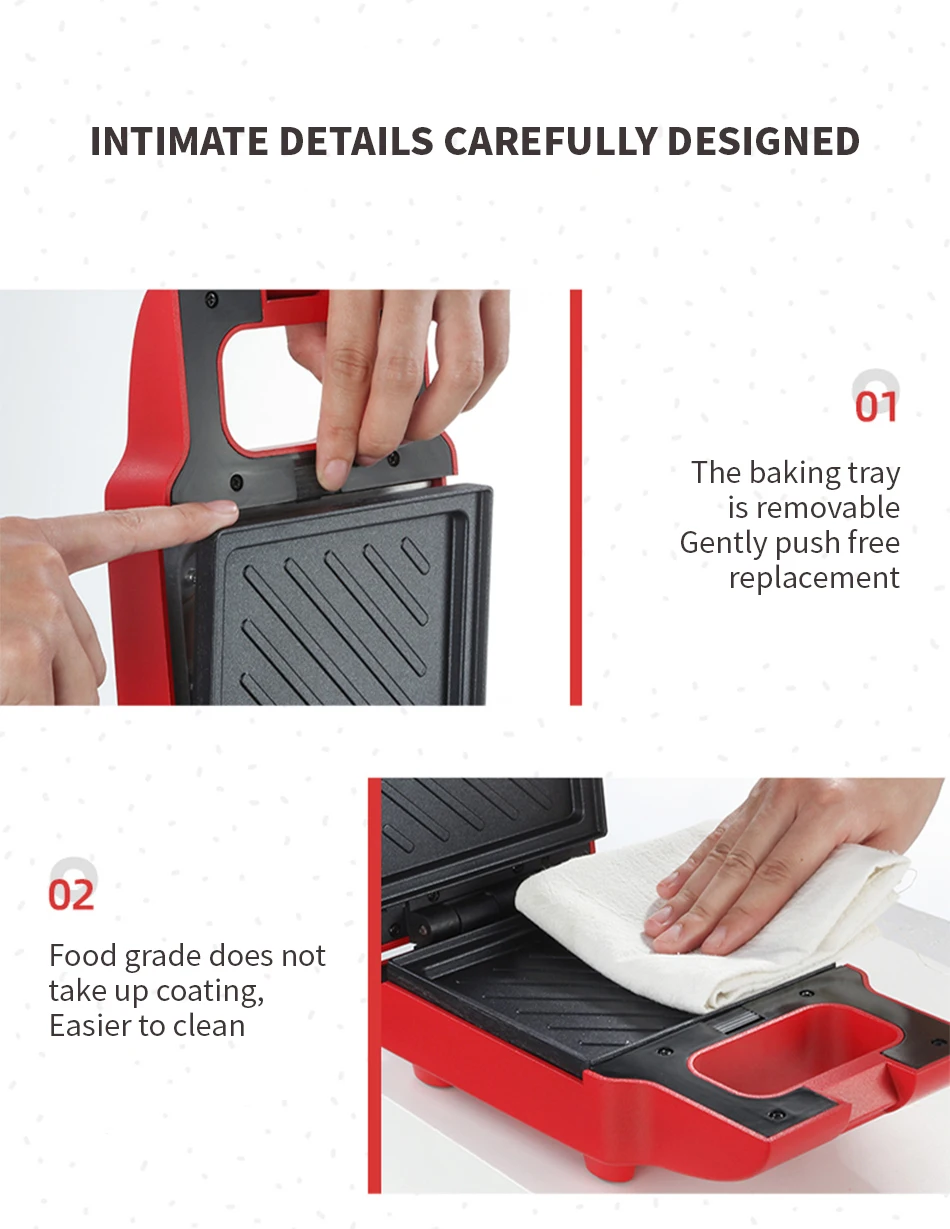 INTIMATE DETAILS CAREFULLY DESIGNED

01

The baking tray is removable Gently push free replacement

02

Food grade does not take up coating, Easier to clean