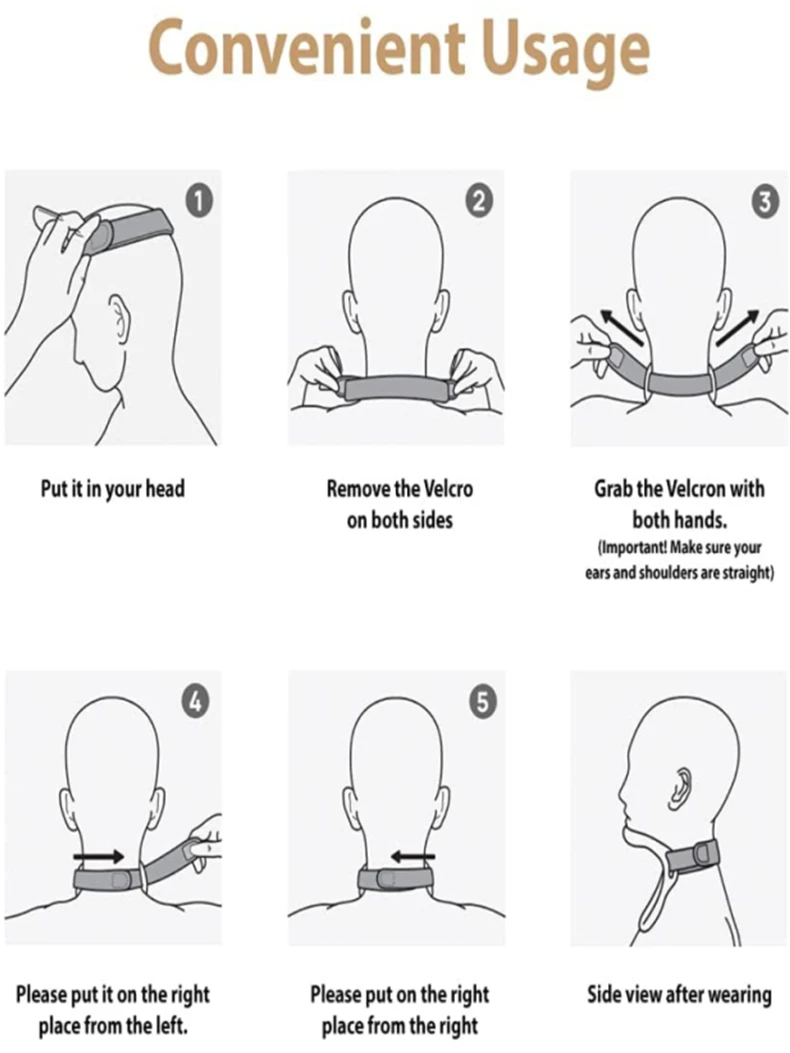 Convenient Usage

1

Put it in your head

2

Remove the Velcro on both sides

3

Grab the Velcron with both hands.
(Important! Make sure your ears and shoulders are straight)

4

Please put it on the right place from the left.

5

Please put on the right place from the right

Side view after wearing