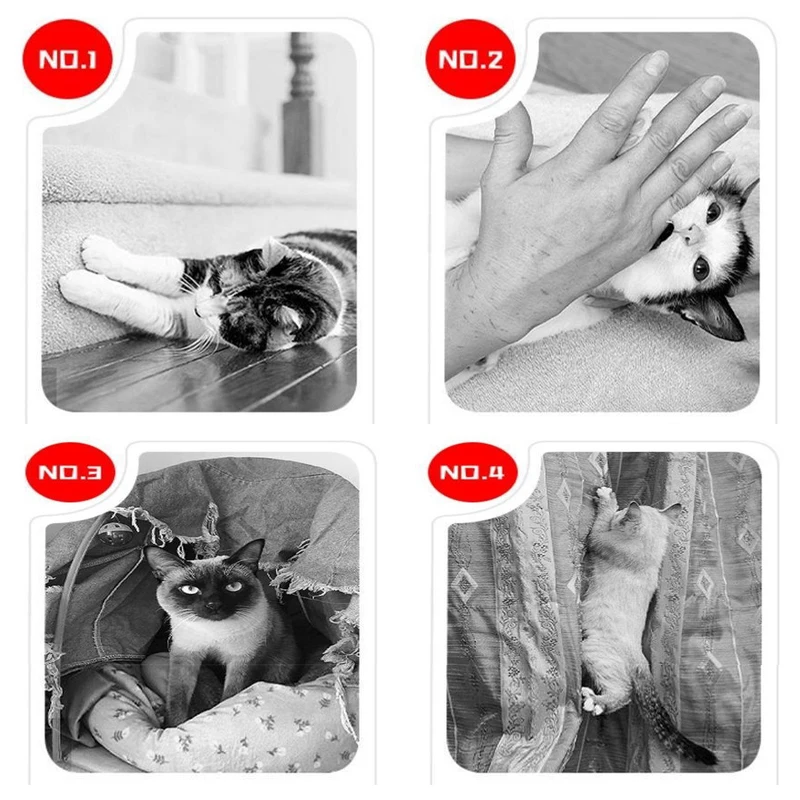 NO.1

NO.2

NO.3

NO.4