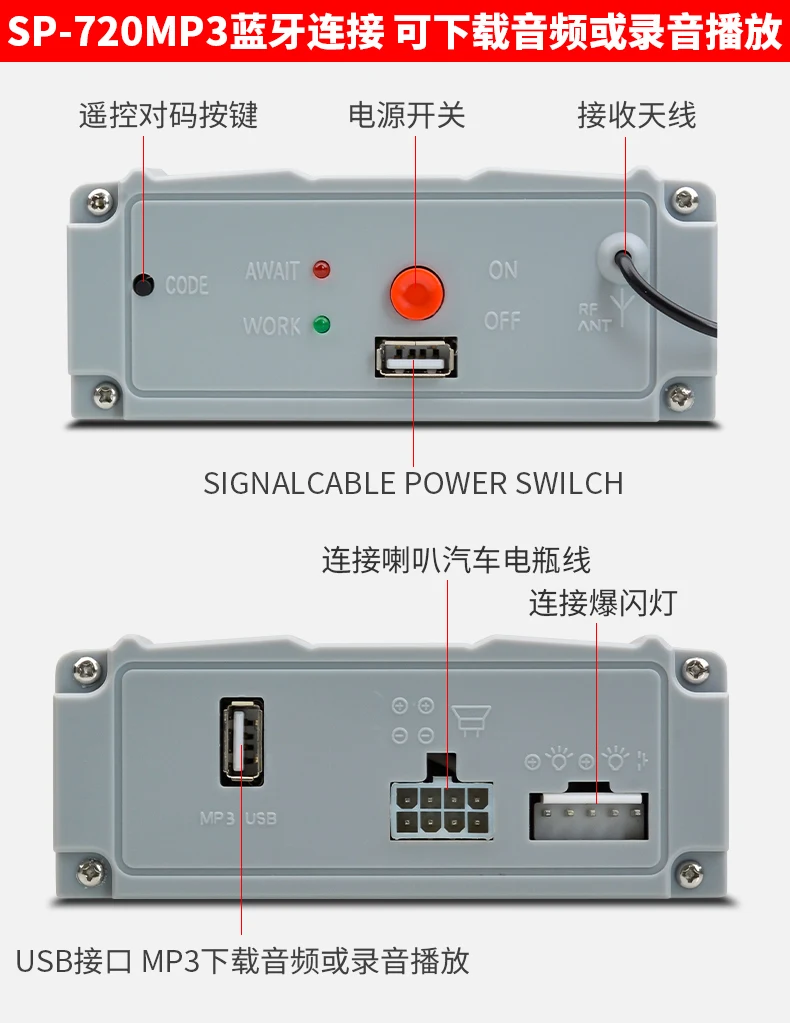 SP-720MP3蓝牙连接 可下载音频或录音播放

遥控对码按键

电源开关

接收天线

CODE

AWAIT

WORK

ON

OFF

RF
ANT

SIGNALCABLE POWER SWILCH

连接喇叭汽车电瓶线

连接爆闪灯

MP3 USB

USB接口 MP3下载音频或录音播放