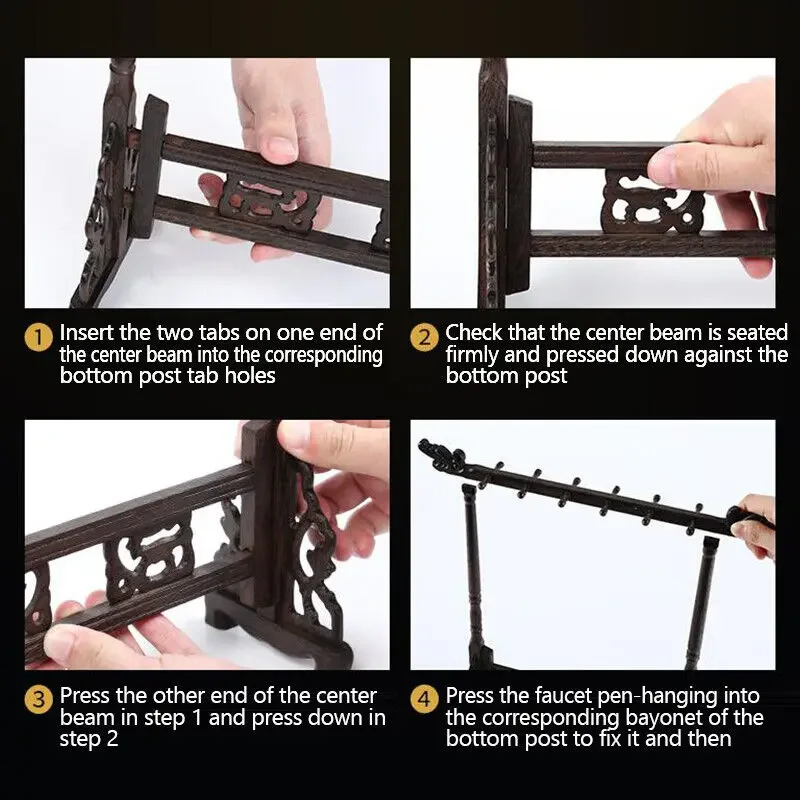 1 Insert the two tabs on one end of the center beam into the corresponding bottom post tab holes

2 Check that the center beam is seated firmly and pressed down against the bottom post

3 Press the other end of the center beam in step 1 and press down in step 2

4 Press the faucet pen-hanging into the corresponding bayonet of the bottom post to fix it and then