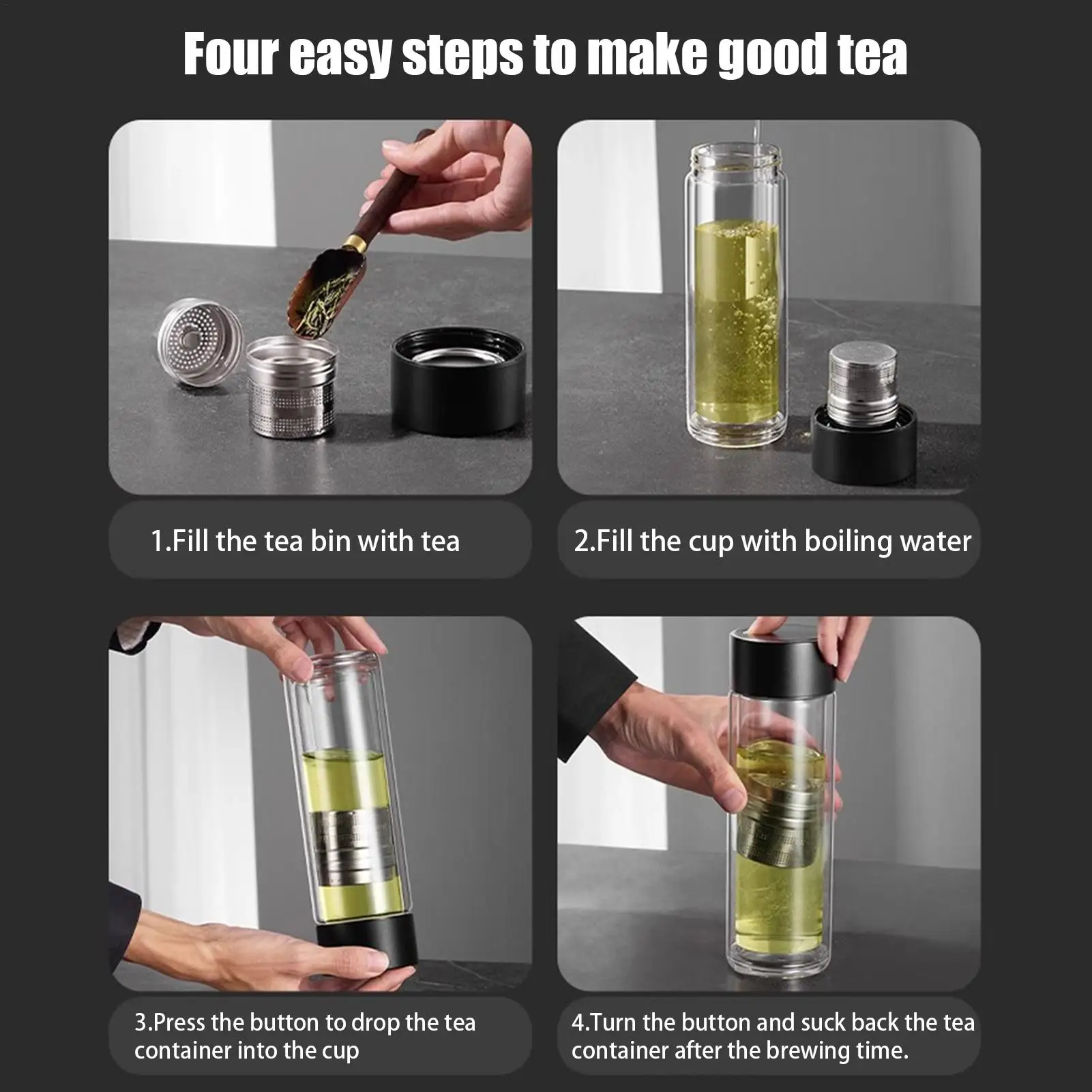 Four easy steps to make good tea

1.Fill the tea bin with tea

2.Fill the cup with boiling water

3.Press the button to drop the tea container into the cup

4.Turn the button and suck back the tea container after the brewing time.