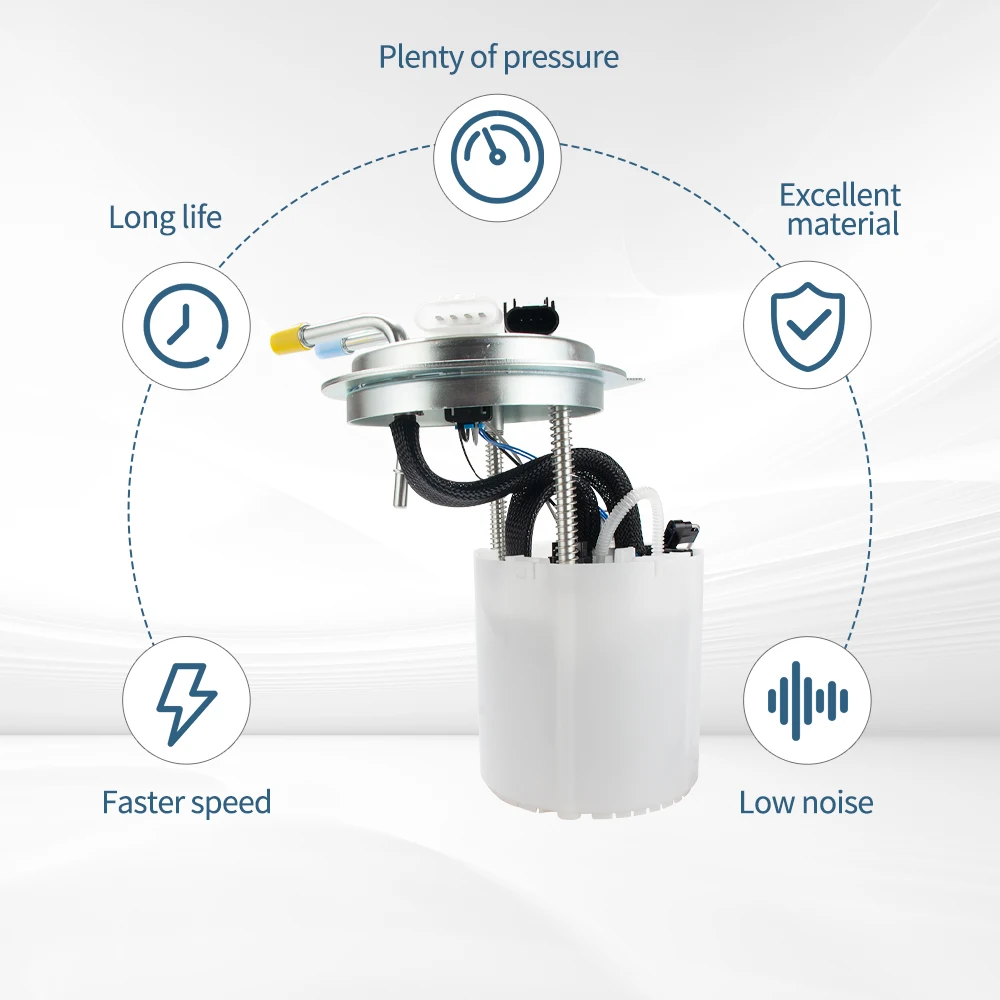 Plenty of pressure

Long life

Excellent material

Faster speed

Low noise