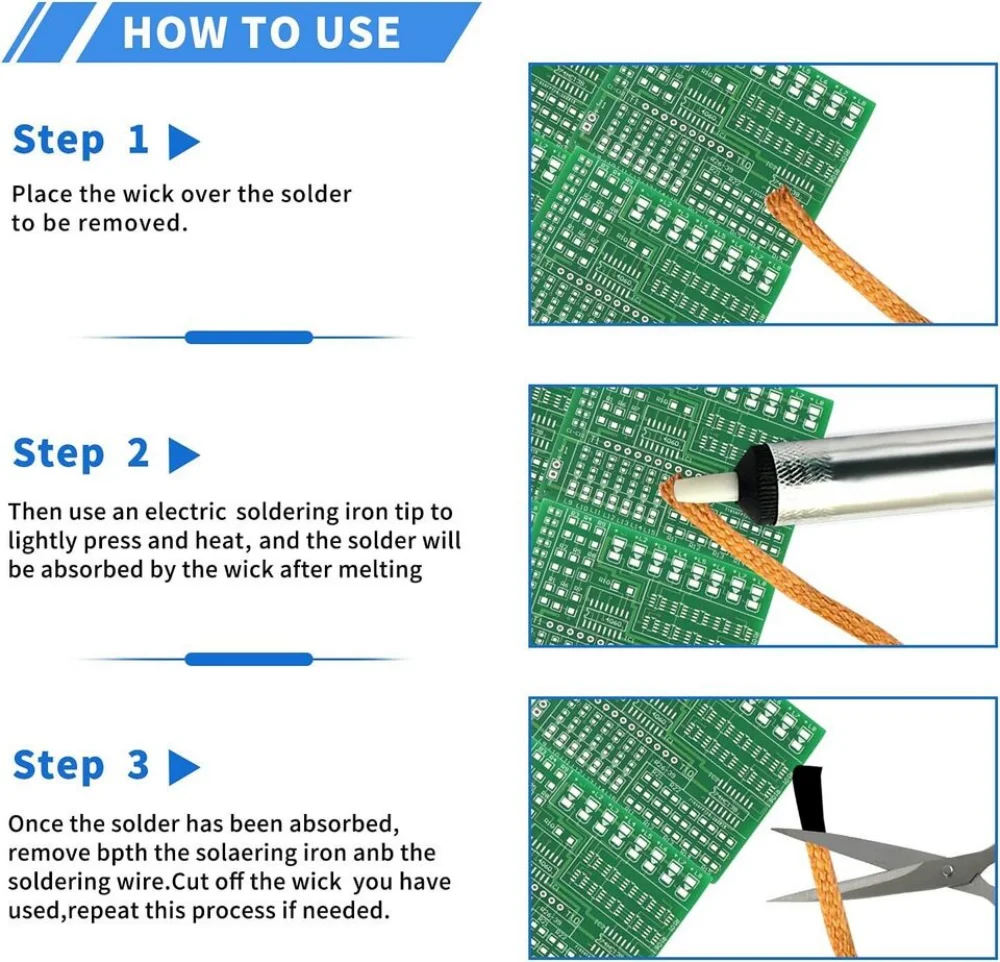 HOW TO USE

Step 1

Place the wick over the solder to be removed.

Step 2

Then use an electric soldering iron tip to lightly press and heat, and the solder will be absorbed by the wick after melting

Step 3

Once the solder has been absorbed, remove bpth the solaering iron anb the soldering wire.Cut off the wick you have used,repeat this process if needed.