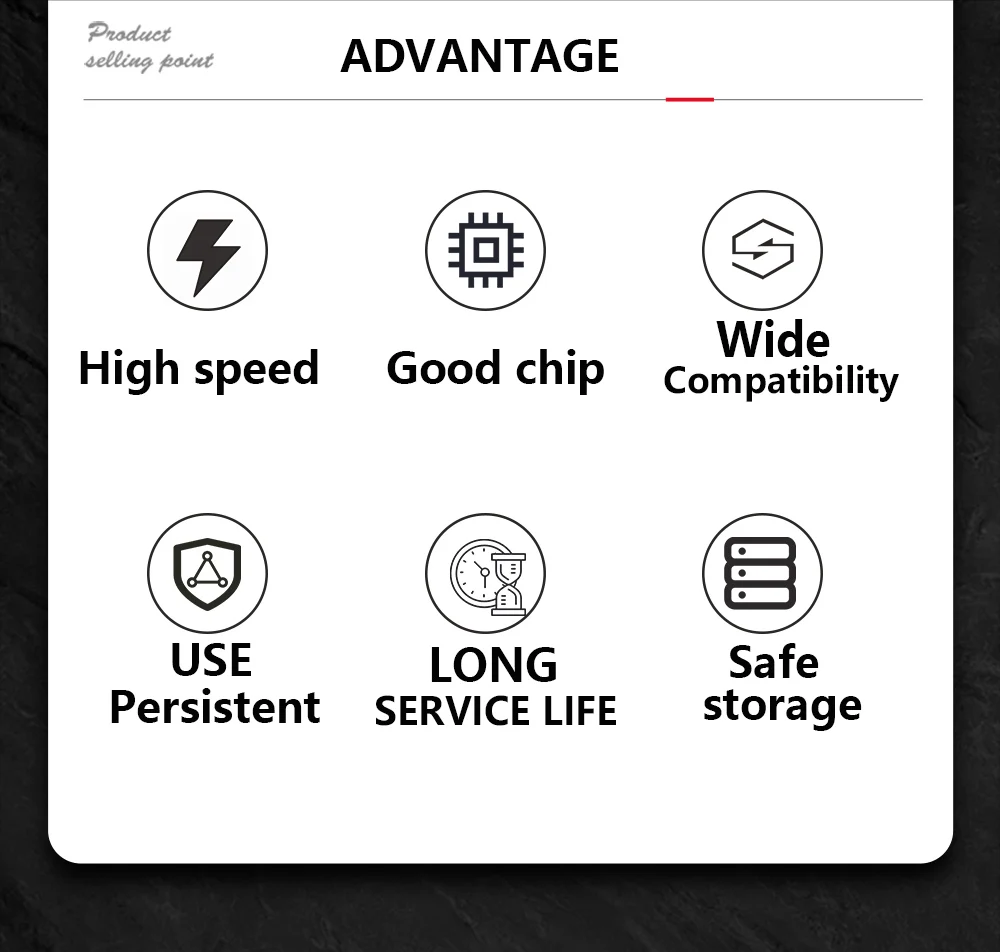 Product
selling point

ADVANTAGE

High speed

Good chip

Wide
Compatibility

USE
Persistent

LONG
SERVICE LIFE

Safe
storage