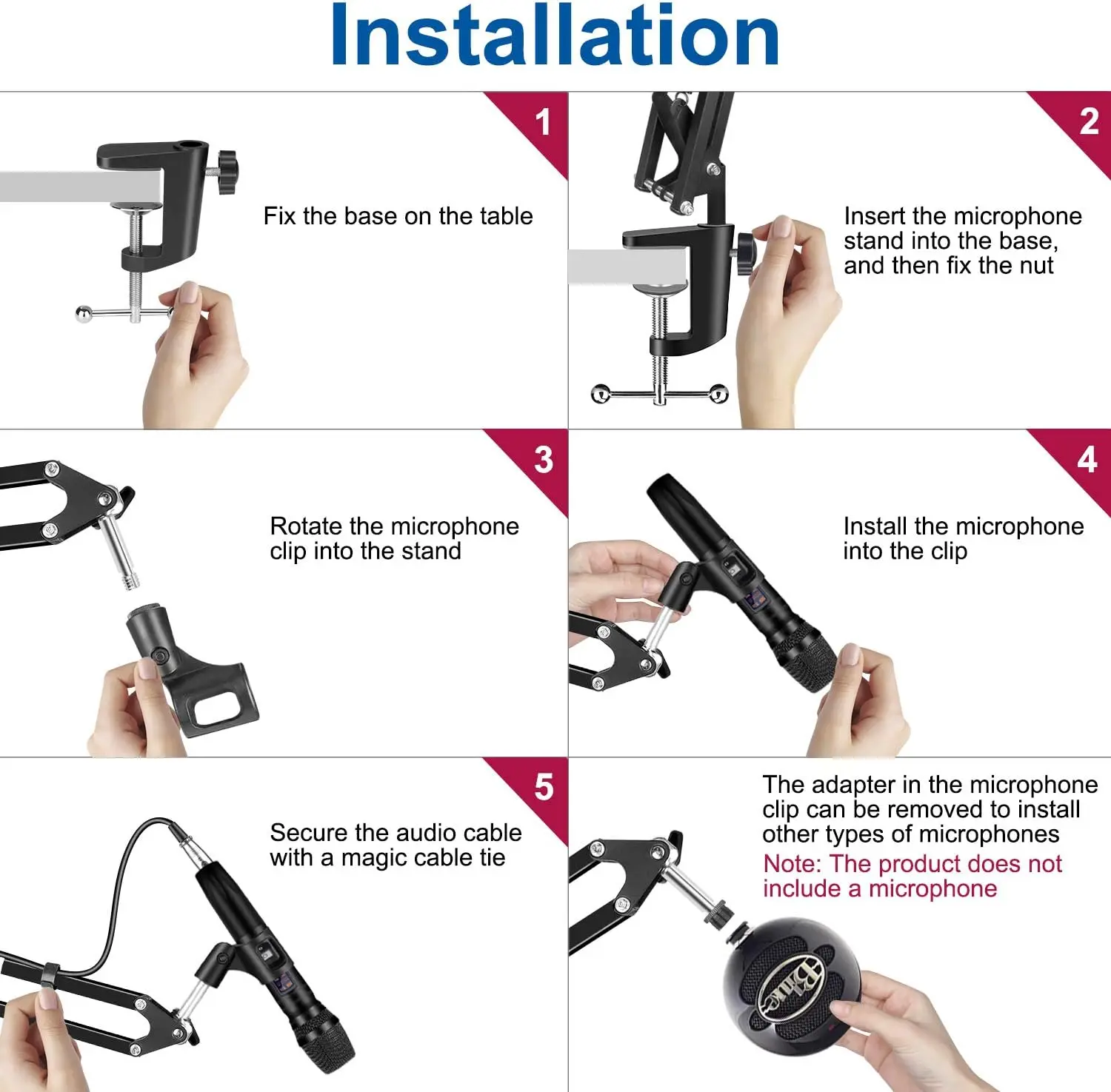 Installation

1

Fix the base on the table

2

Insert the microphone stand into the base, and then fix the nut

3

Rotate the microphone clip into the stand

4

Install the microphone into the clip

5

Secure the audio cable with a magic cable tie

The adapter in the microphone clip can be removed to install other types of microphones

Note: The product does not include a microphone

Blue