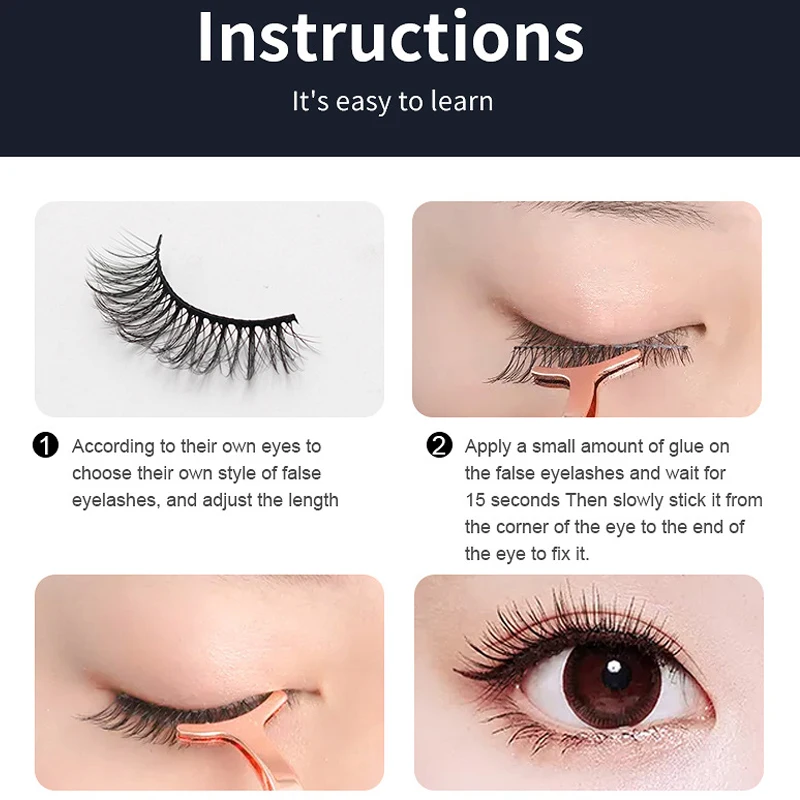 Instructions
It's easy to learn

1 According to their own eyes to choose their own style of false eyelashes, and adjust the length

2 Apply a small amount of glue on the false eyelashes and wait for 15 seconds Then slowly stick it from the corner of the eye to the end of the eye to fix it.