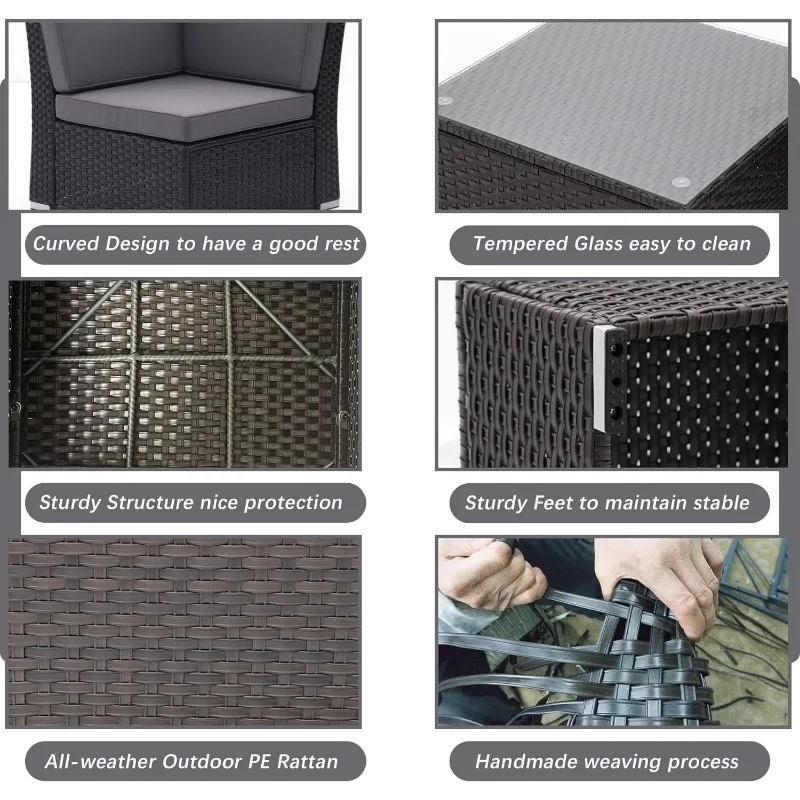 Curved Design to have a good rest

Tempered Glass easy to clean

Sturdy Structure nice protection

Sturdy Feet to maintain stable

All-weather Outdoor PE Rattan

Handmade weaving process