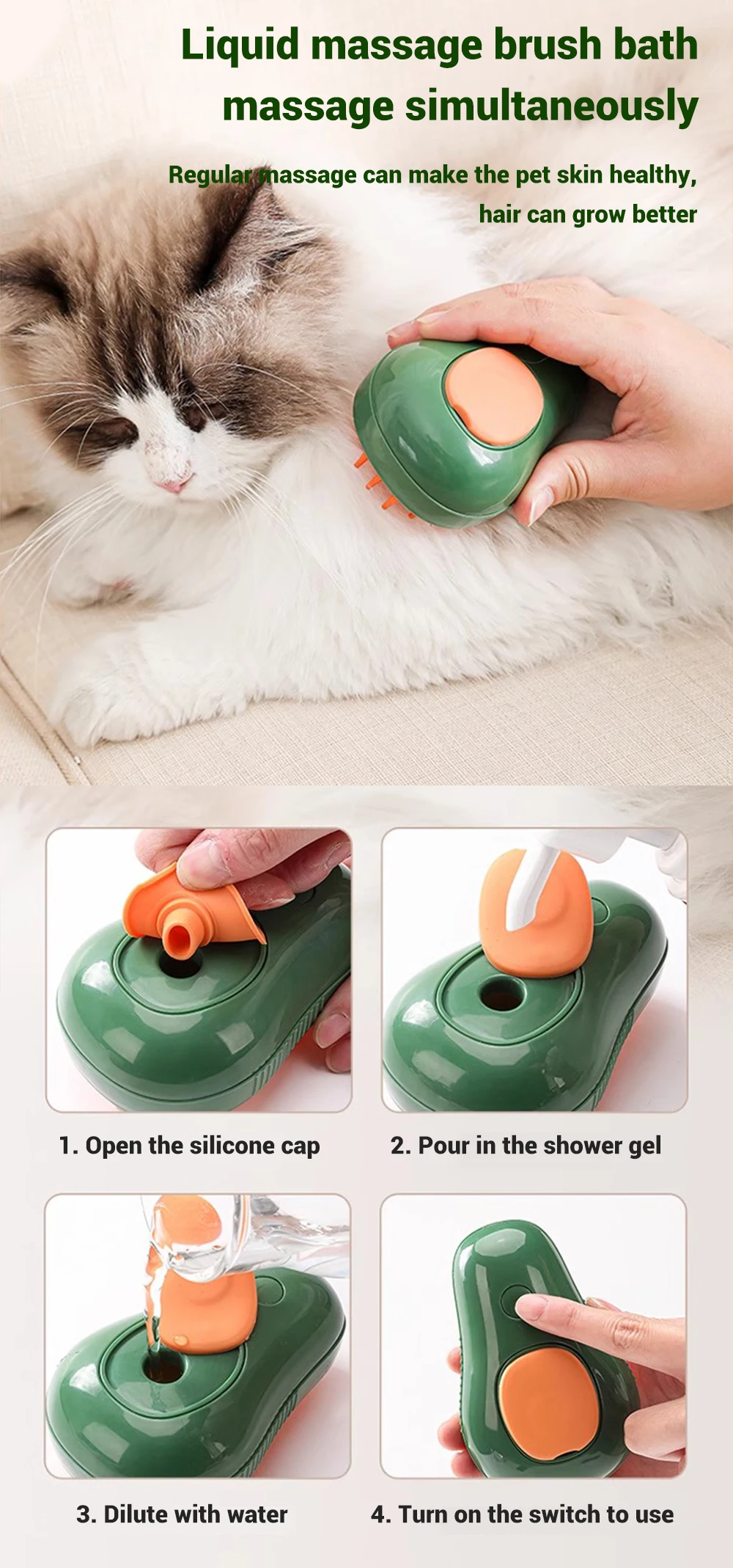 Liquid massage brush bath massage simultaneously

Regular massage can make the pet skin healthy, hair can grow better

1. Open the silicone cap

2. Pour in the shower gel

3. Dilute with water

4. Turn on the switch to use