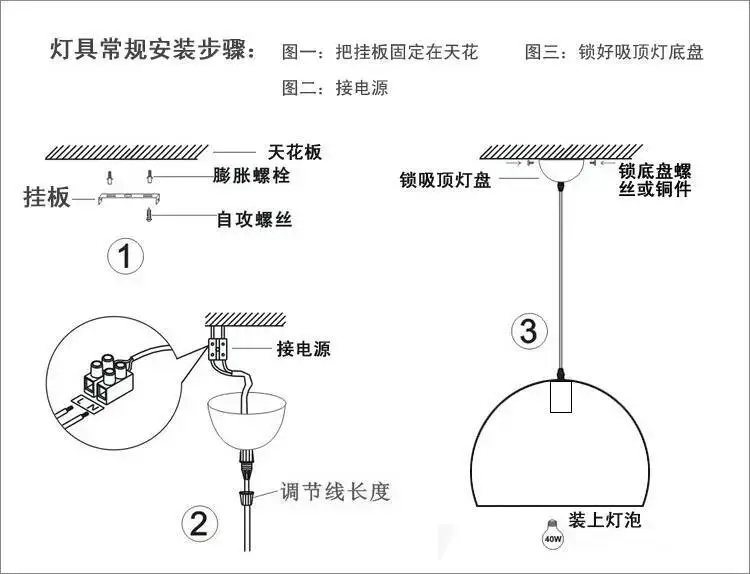 灯具常规安装步骤： 图一：把挂板固定在天花

图二：接电源

图三：锁好吸顶灯底盘

天花板

膨胀螺栓

挂板

自攻螺丝

1

接电源

调节线长度

2

锁吸顶灯盘

锁底盘螺丝或铜件

3

装上灯泡

40W