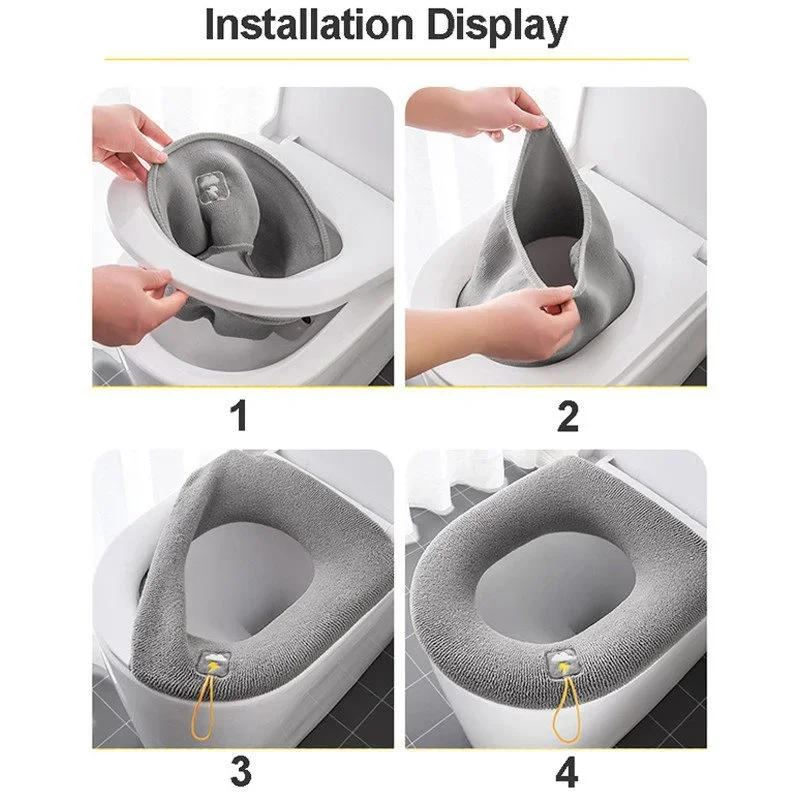 Installation Display

1

2

3

4