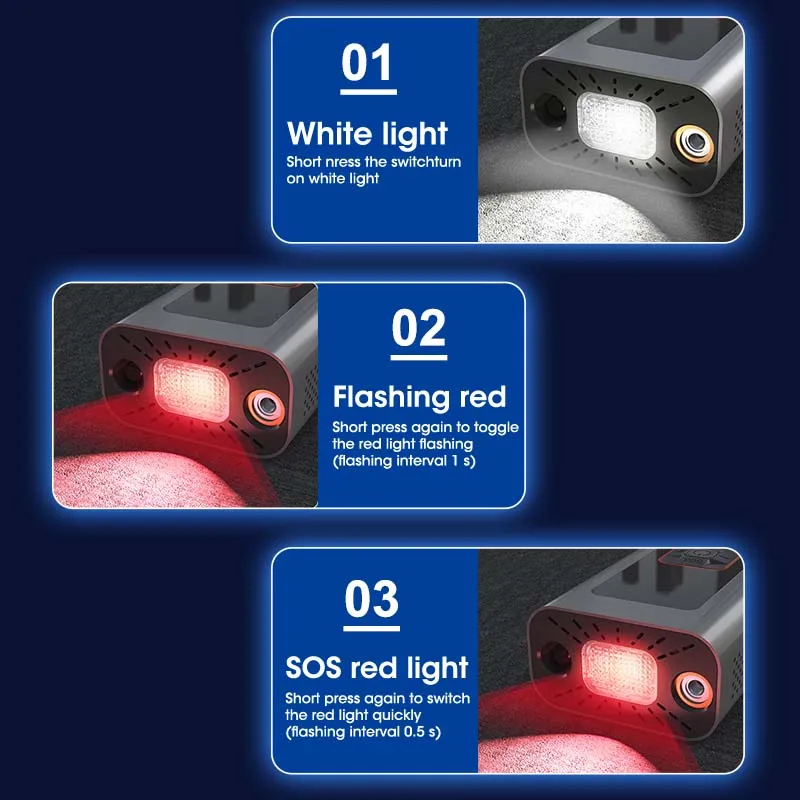 01

White light

Short nress the switchturn on white light

02

Flashing red

Short press again to toggle the red light flashing (flashing interval 1 s)

03

SOS red light

Short press again to switch the red light quickly (flashing interval 0.5 s)