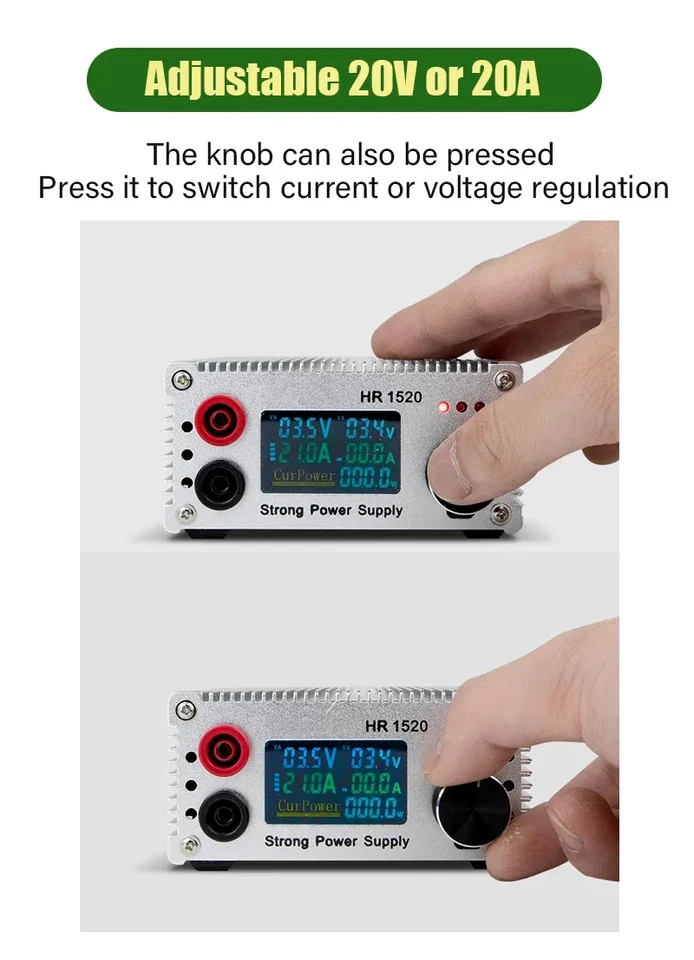 Adjustable 20V or 20A

The knob can also be pressed
Press it to switch current or voltage regulation

HR 1520
03.5V 03.4V
21.0A 00.0A
CurPower 000.0W
Strong Power Supply

HR 1520
03.5V 03.4V
21.0A 00.0A
CurPower 000.0W
Strong Power Supply