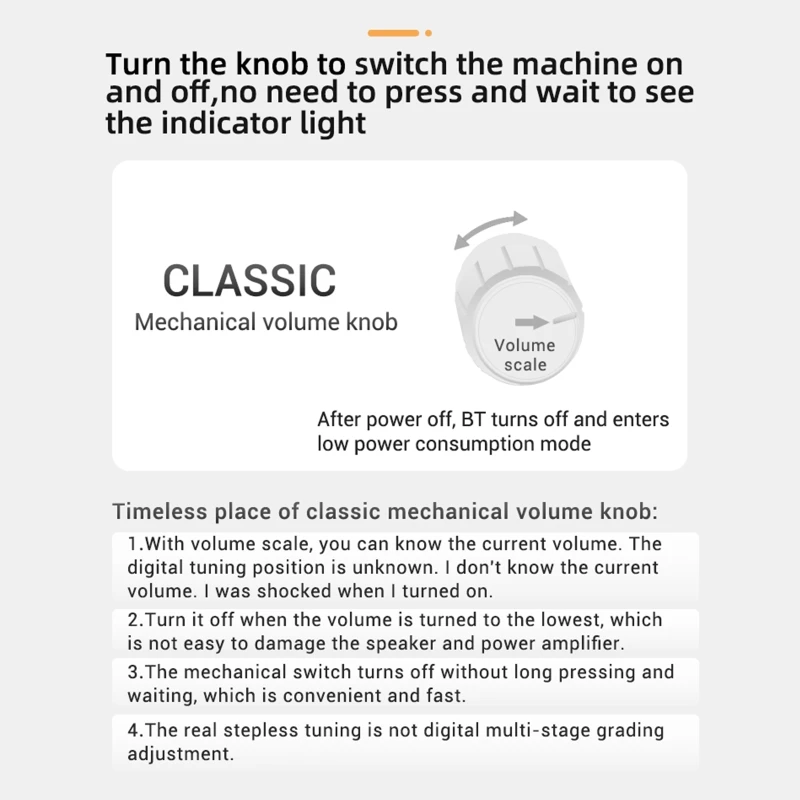 Turn the knob to switch the machine on and off,no need to press and wait to see the indicator light

CLASSIC
Mechanical volume knob

Volume scale

After power off, BT turns off and enters low power consumption mode

Timeless place of classic mechanical volume knob:

1.With volume scale, you can know the current volume. The digital tuning position is unknown. I don't know the current volume. I was shocked when I turned on.

2.Turn it off when the volume is turned to the lowest, which is not easy to damage the speaker and power amplifier.

3.The mechanical switch turns off without long pressing and waiting, which is convenient and fast.

4.The real stepless tuning is not digital multi-stage grading adjustment.