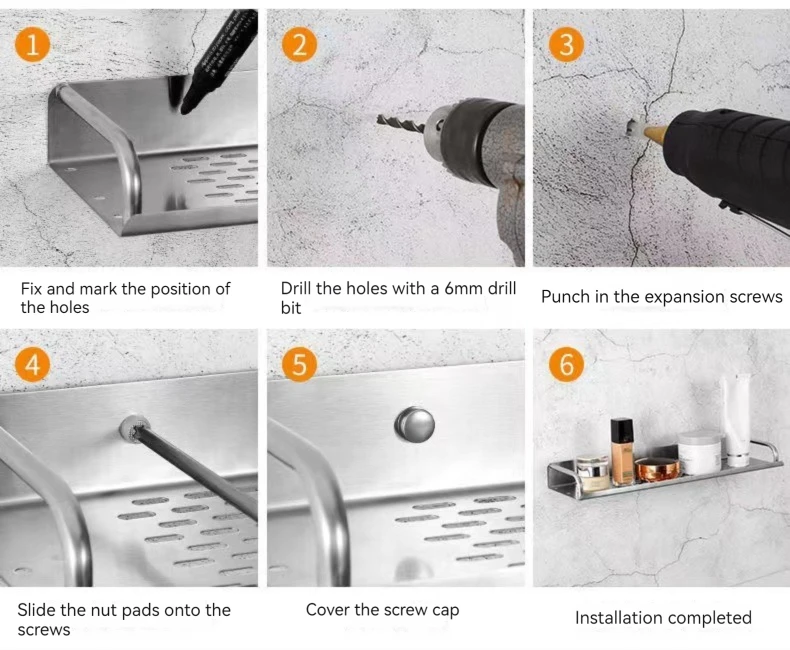 1

Fix and mark the position of the holes

2

Drill the holes with a 6mm drill bit

3

Punch in the expansion screws

4

Slide the nut pads onto the screws

5

Cover the screw cap

6

Installation completed