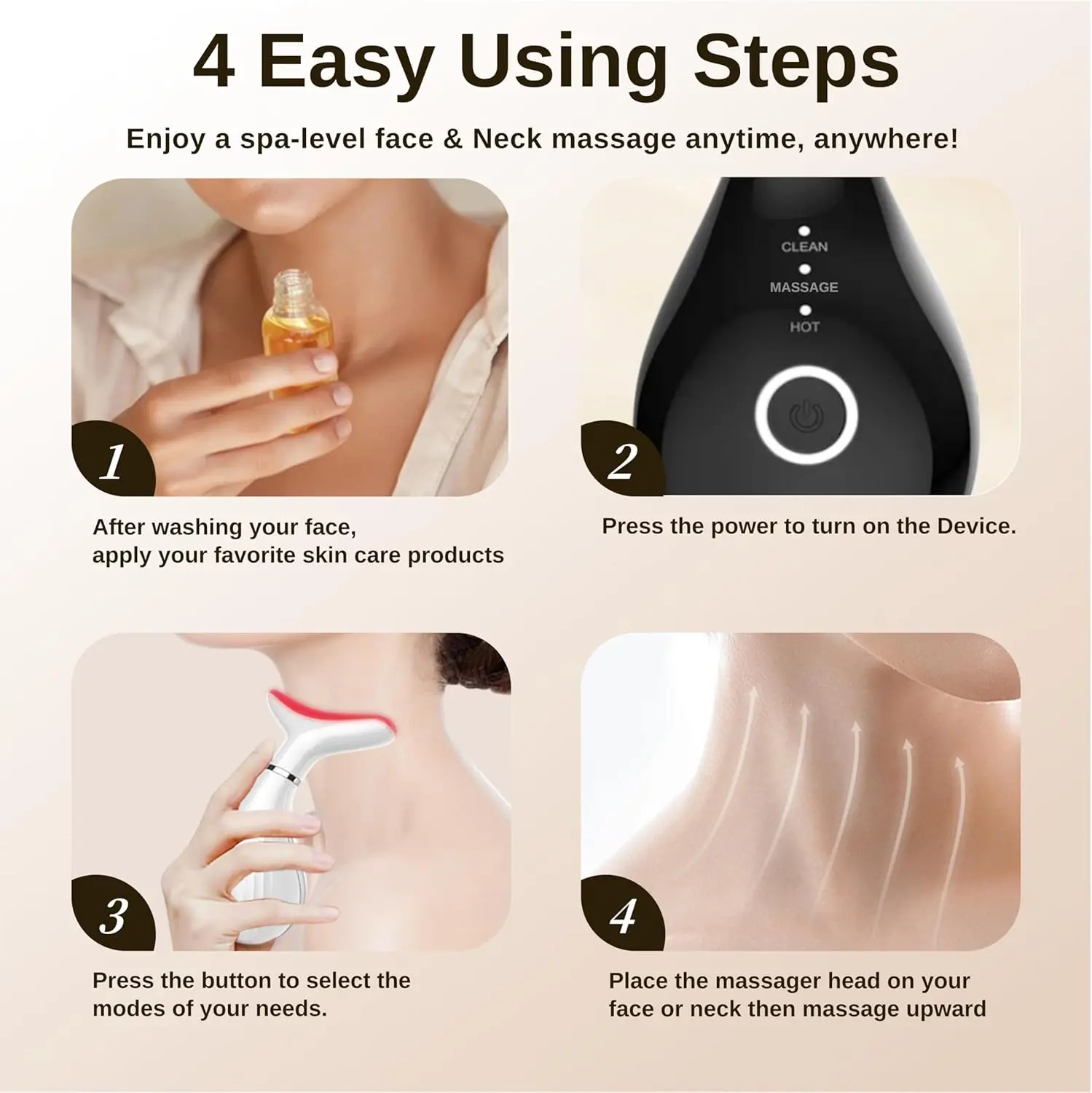 4 Easy Using Steps

Enjoy a spa-level face & Neck massage anytime, anywhere!

1

After washing your face,
apply your favorite skin care products

CLEAN
MASSAGE
HOT

2

Press the power to turn on the Device.

3

Press the button to select the modes of your needs.

4

Place the massager head on your face or neck then massage upward