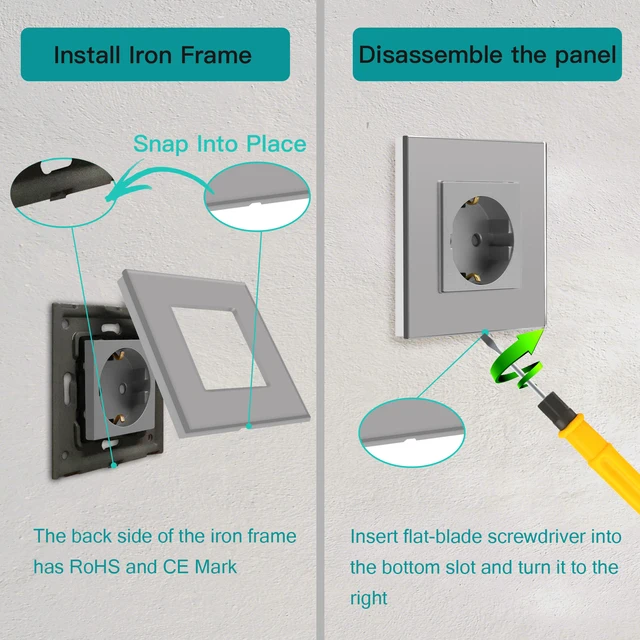 Install Iron Frame

Snap Into Place

The back side of the iron frame has RoHS and CE Mark

Disassemble the panel

Insert flat-blade screwdriver into the bottom slot and turn it to the right