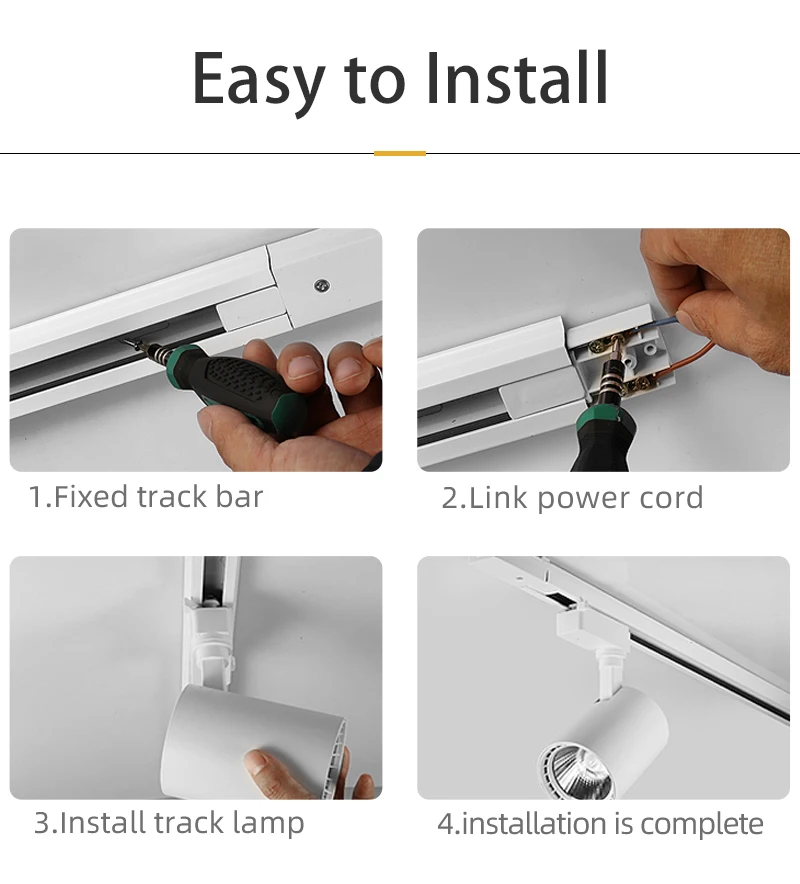 Easy to Install

1.Fixed track bar

2.Link power cord

3.Install track lamp

4.installation is complete