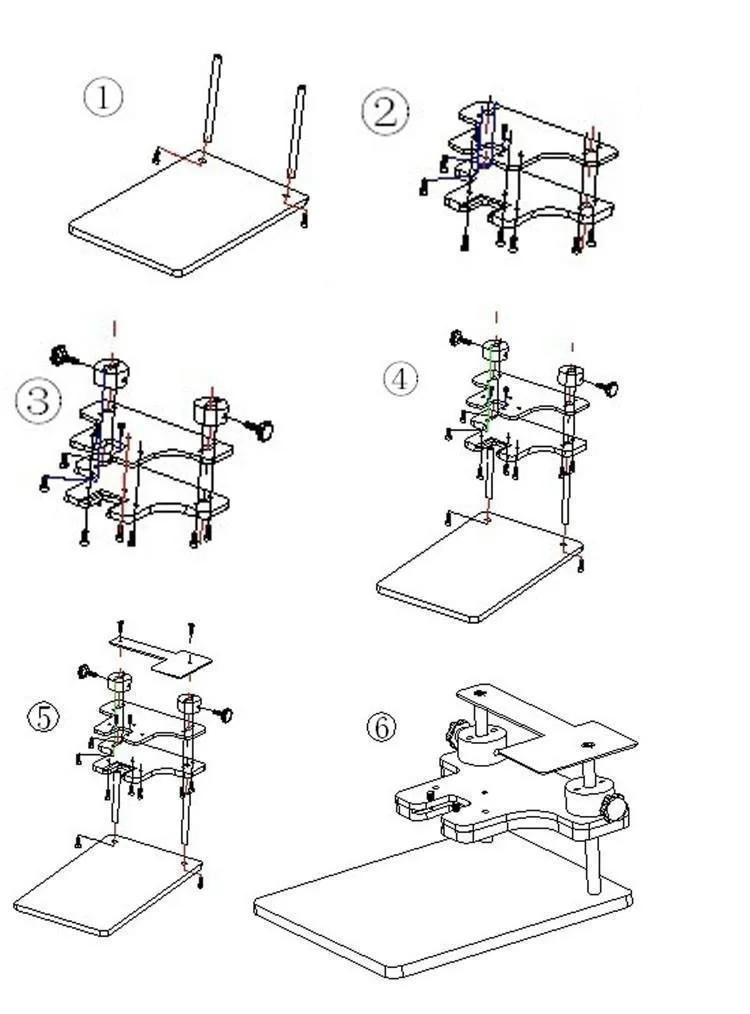 ①

②

③

④

⑤

⑥