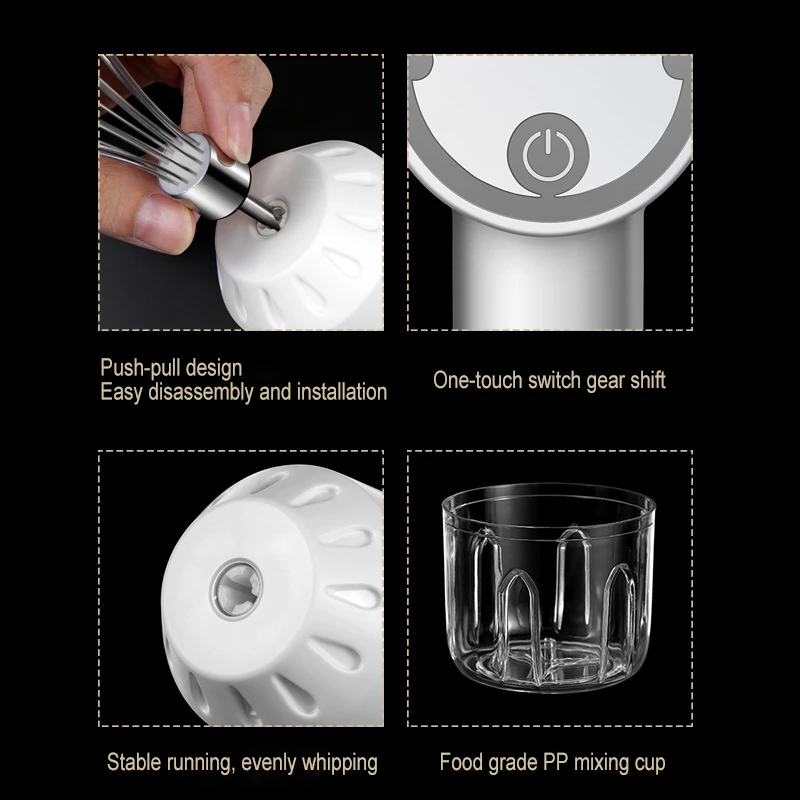 Push-pull design
Easy disassembly and installation

One-touch switch gear shift

Stable running, evenly whipping

Food grade PP mixing cup