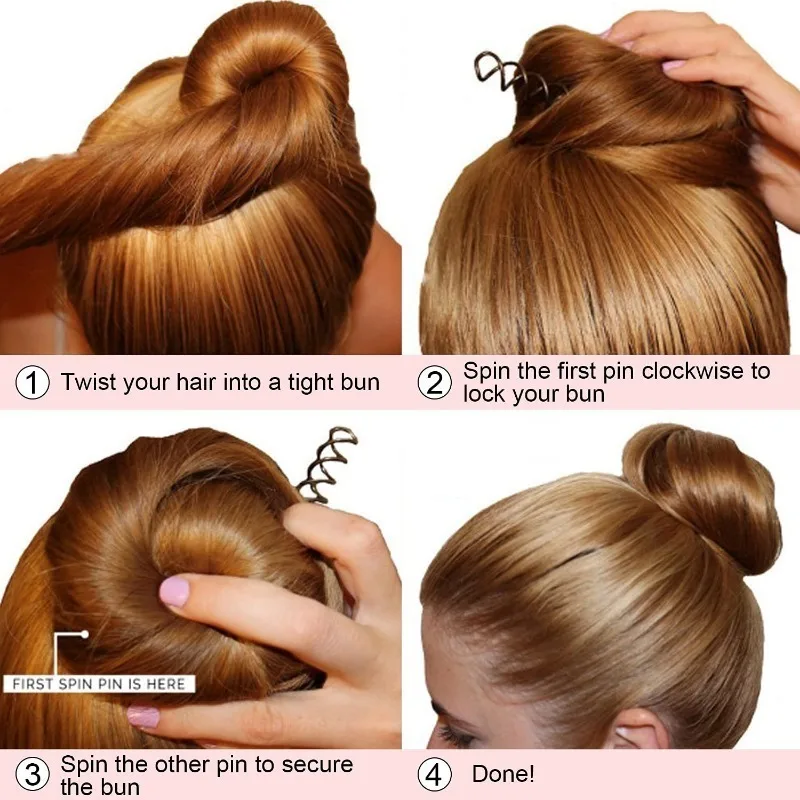 ① Twist your hair into a tight bun

② Spin the first pin clockwise to lock your bun

FIRST SPIN PIN IS HERE

③ Spin the other pin to secure the bun

④ Done!