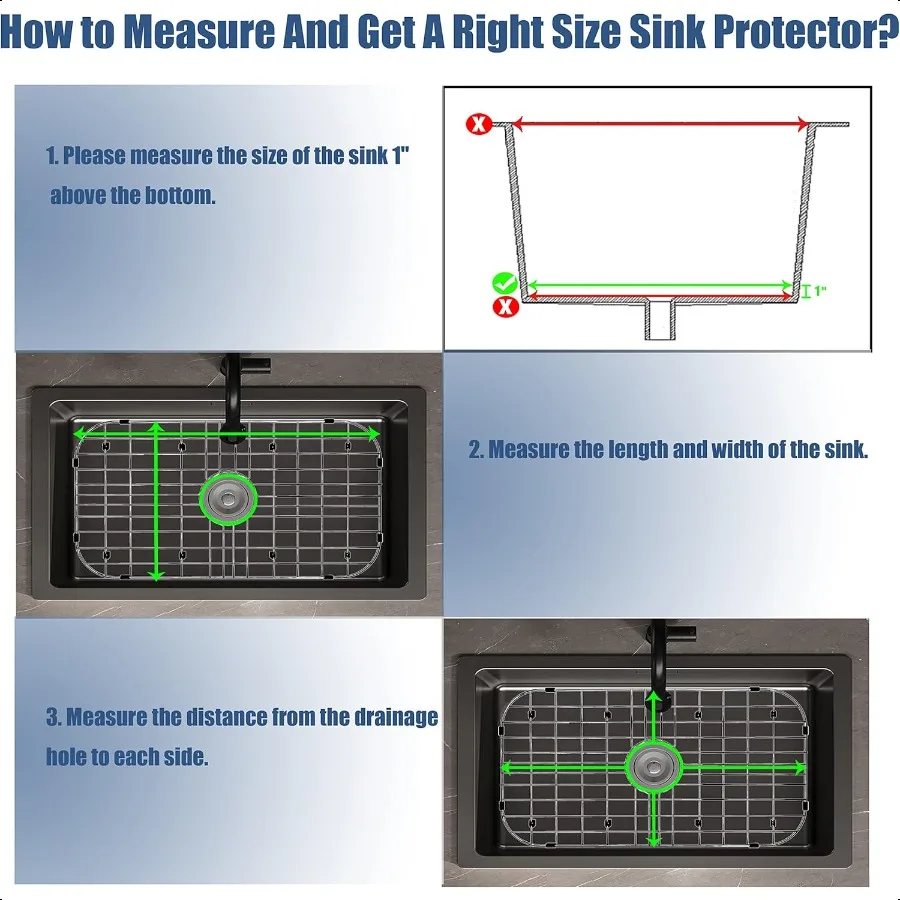 How to Measure And Get A Right Size Sink Protector?

1. Please measure the size of the sink 1" above the bottom.

1"

2. Measure the length and width of the sink.

3. Measure the distance from the drainage hole to each side.