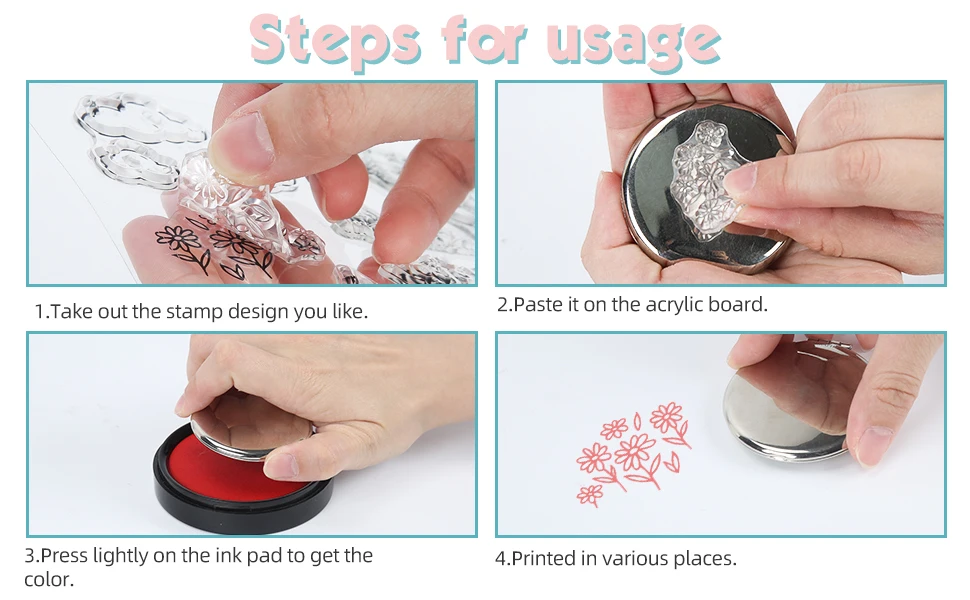 Steps for usage

1.Take out the stamp design you like.

2.Paste it on the acrylic board.

3.Press lightly on the ink pad to get the color.

4.Printed in various places.