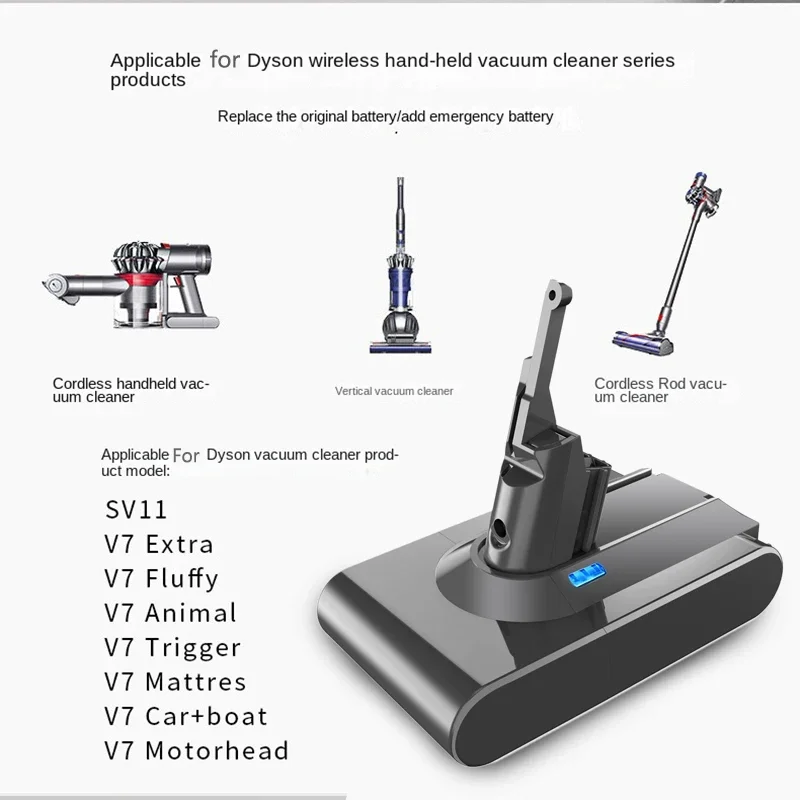 Applicable for Dyson wireless hand-held vacuum cleaner series products

Replace the original battery/add emergency battery

Cordless handheld vacuum cleaner

Vertical vacuum cleaner

Cordless Rod vacuum cleaner

Applicable For Dyson vacuum cleaner product model:

SV11
V7 Extra
V7 Fluffy
V7 Animal
V7 Trigger
V7 Mattres
V7 Car+boat
V7 Motorhead