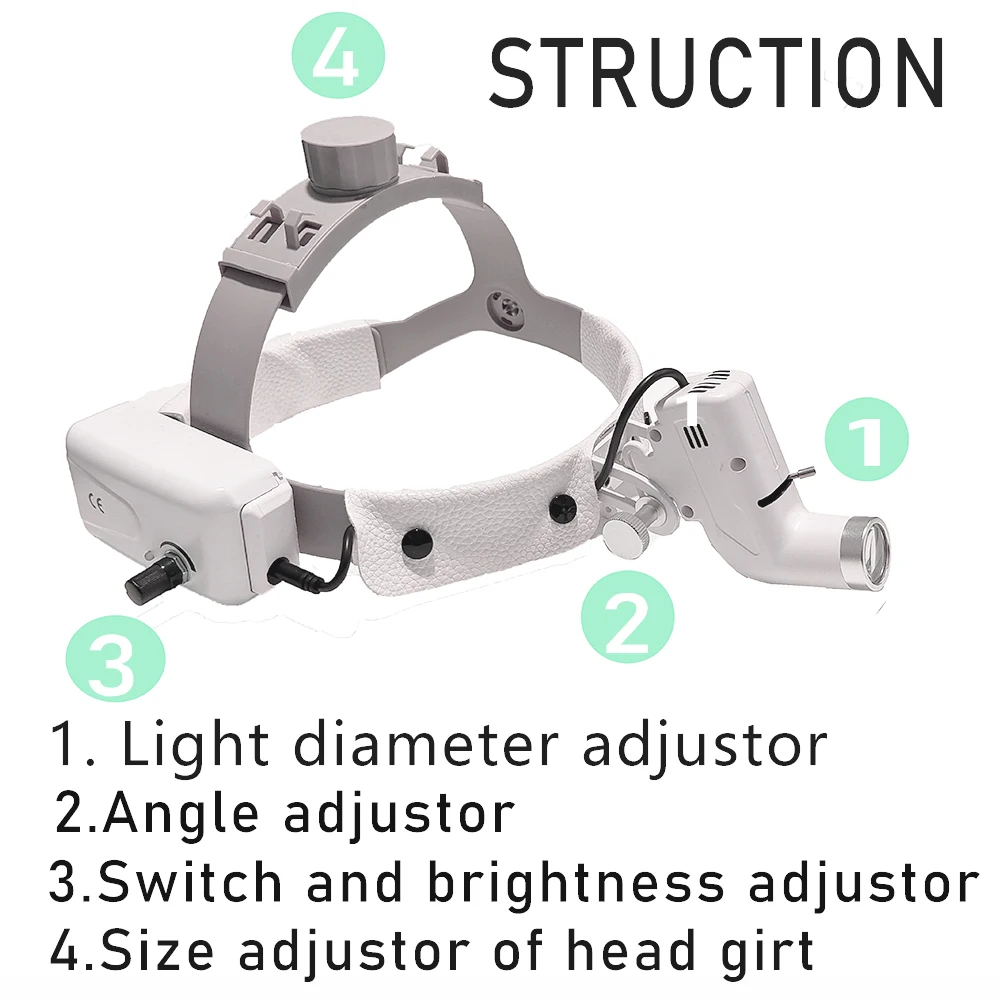 4

STRUCTION

CE

1

2

3

1. Light diameter adjustor
2.Angle adjustor
3.Switch and brightness adjustor
4.Size adjustor of head girt