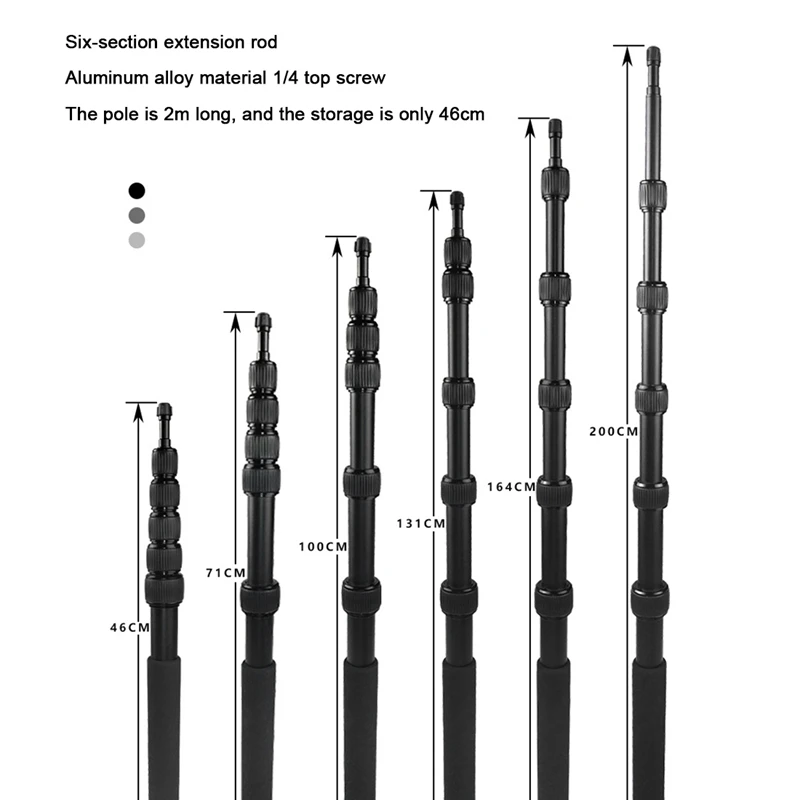 Six-section extension rod

Aluminum alloy material 1/4 top screw

The pole is 2m long, and the storage is only 46cm

46CM

71CM

100CM

131CM

164CM

200CM