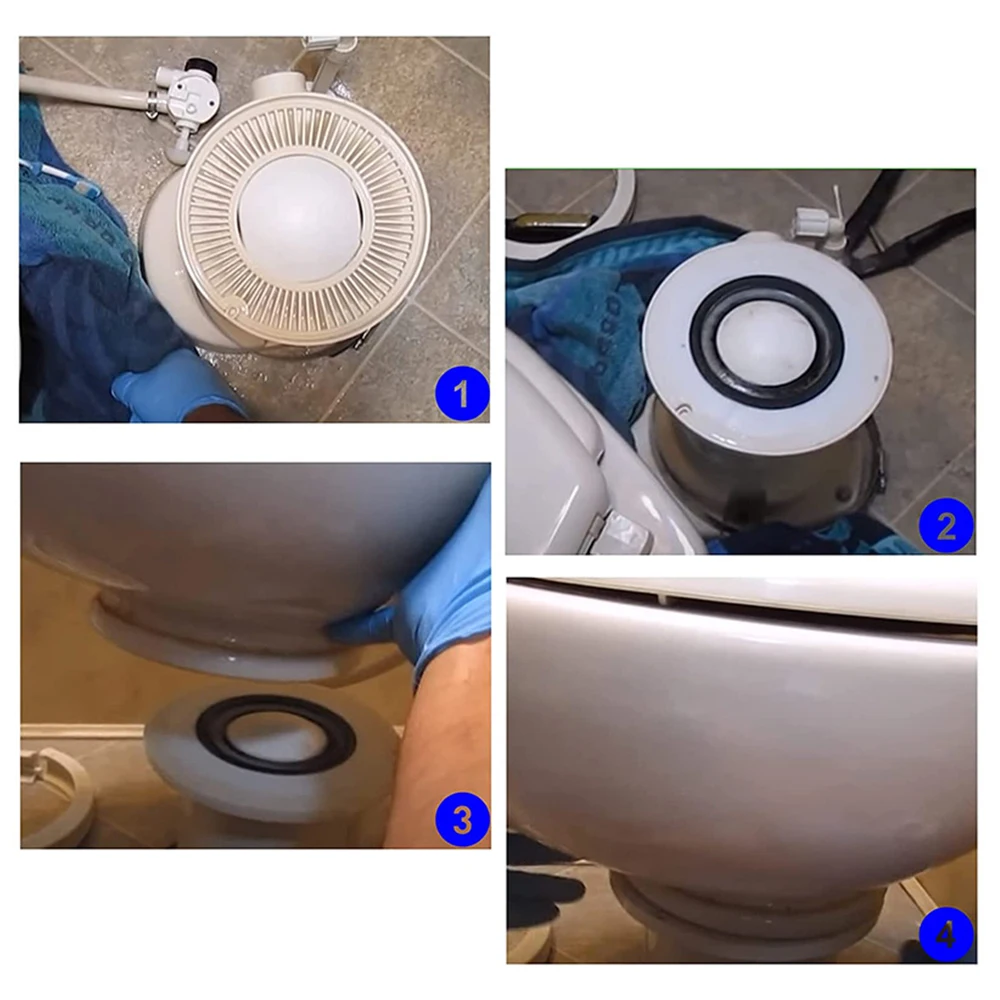 1

2

3

4