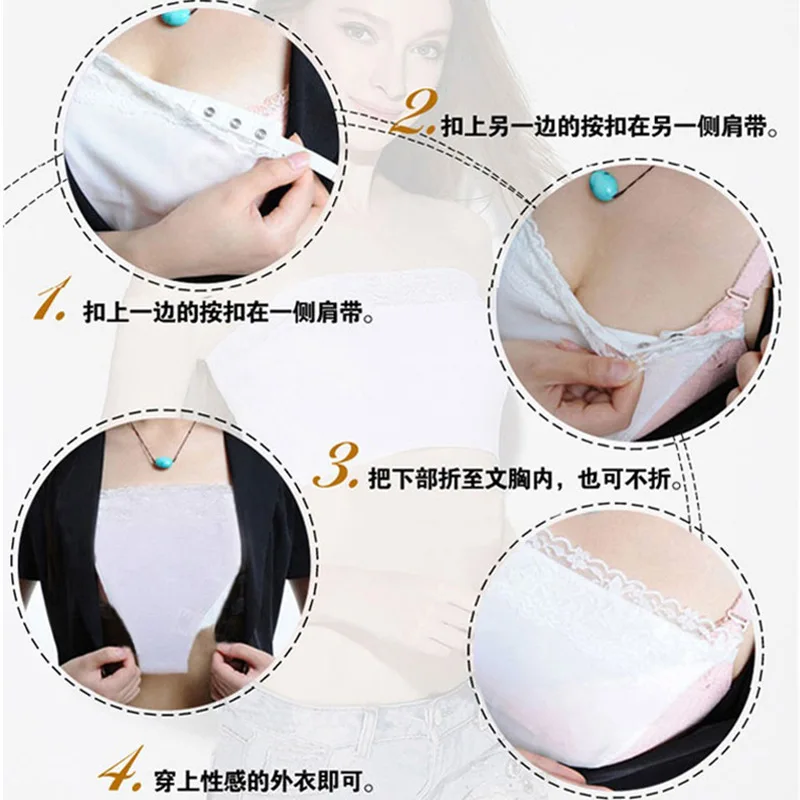 2. 扣上另一边的按扣在另一侧肩带。

1. 扣上一边的按扣在一侧肩带。

3. 把下部折至文胸内，也可不折。

4. 穿上性感的外衣即可。