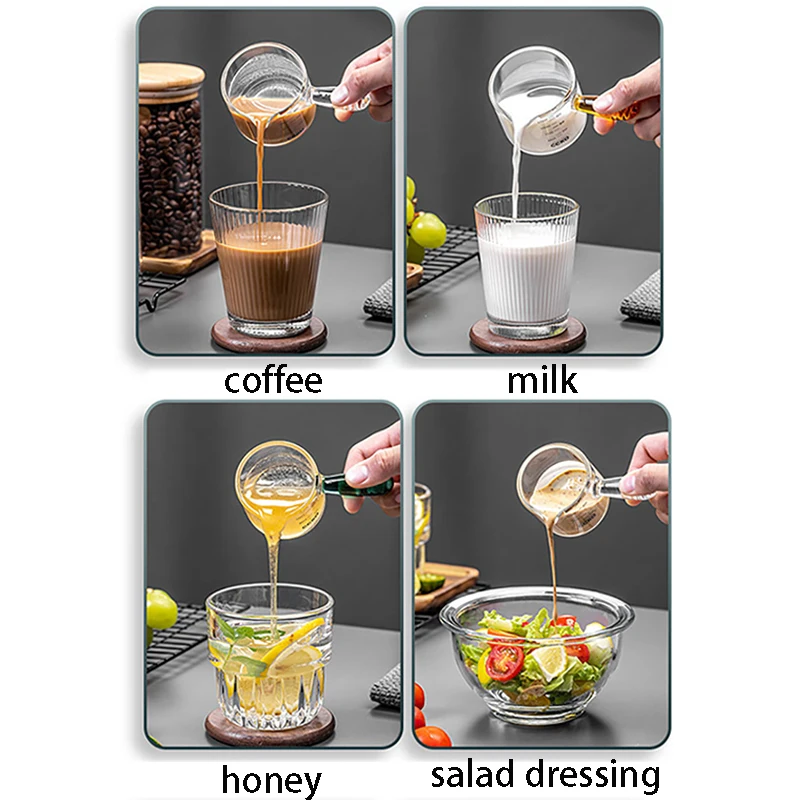 coffee

milk

honey

salad dressing