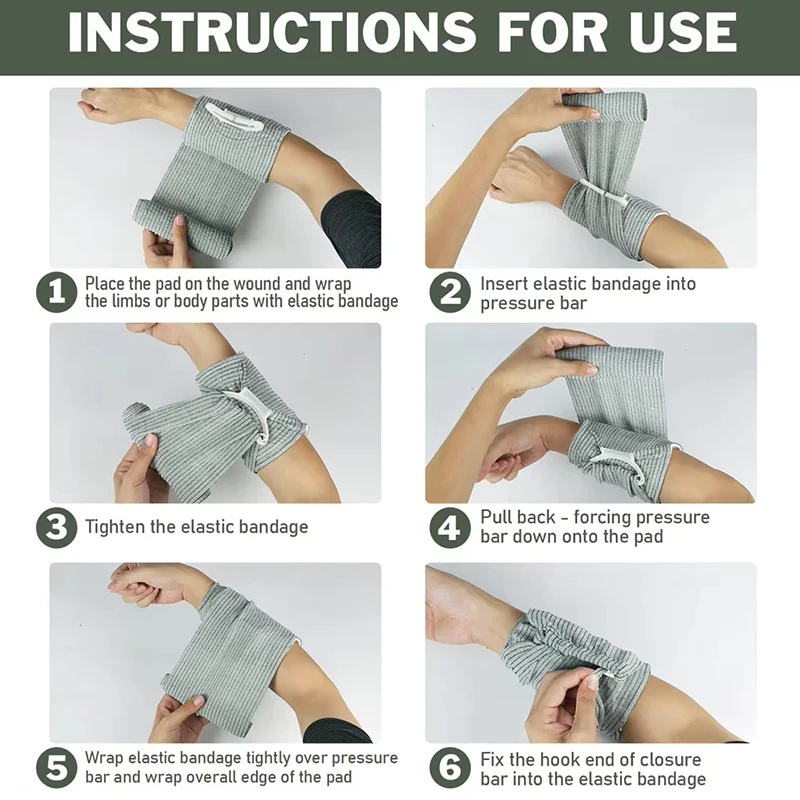 INSTRUCTIONS FOR USE

1 Place the pad on the wound and wrap the limbs or body parts with elastic bandage

2 Insert elastic bandage into pressure bar

3 Tighten the elastic bandage

4 Pull back - forcing pressure bar down onto the pad

5 Wrap elastic bandage tightly over pressure bar and wrap overall edge of the pad

6 Fix the hook end of closure bar into the elastic bandage