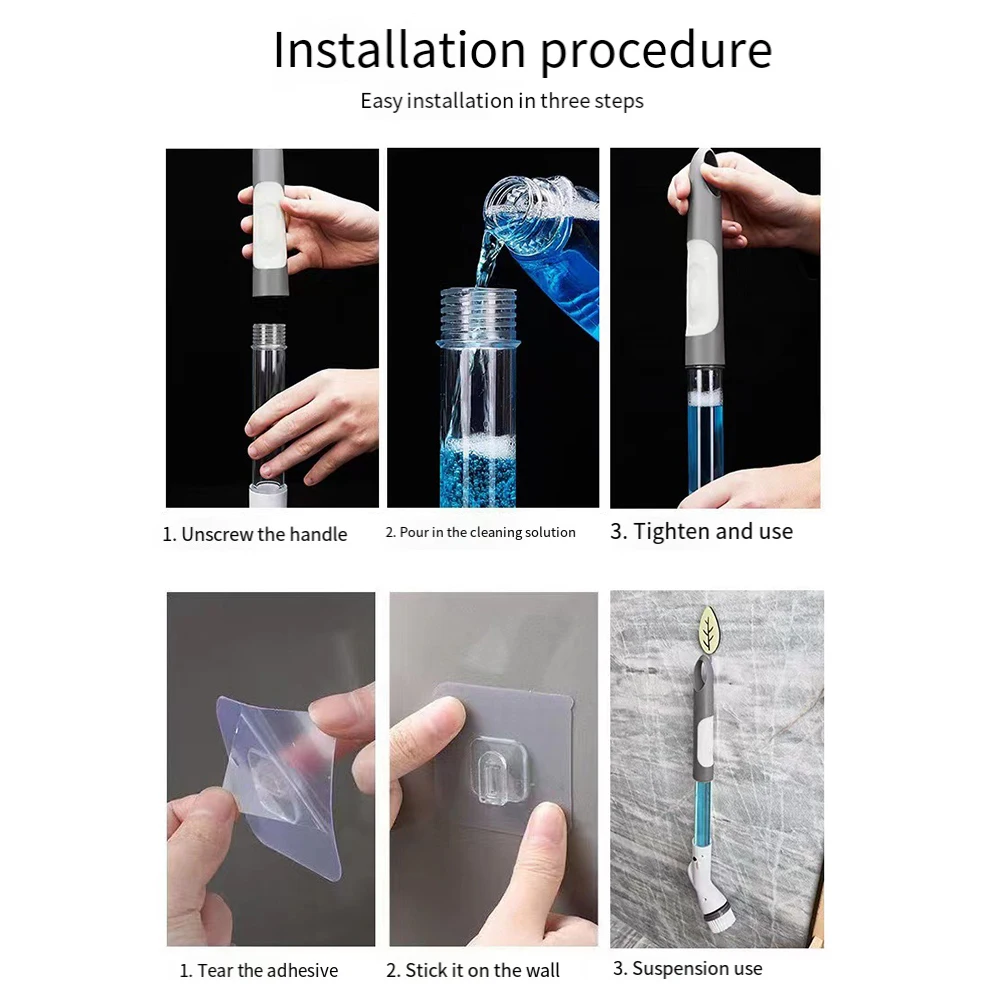 Installation procedure

Easy installation in three steps

1. Unscrew the handle

2. Pour in the cleaning solution

3. Tighten and use

1. Tear the adhesive

2. Stick it on the wall

3. Suspension use