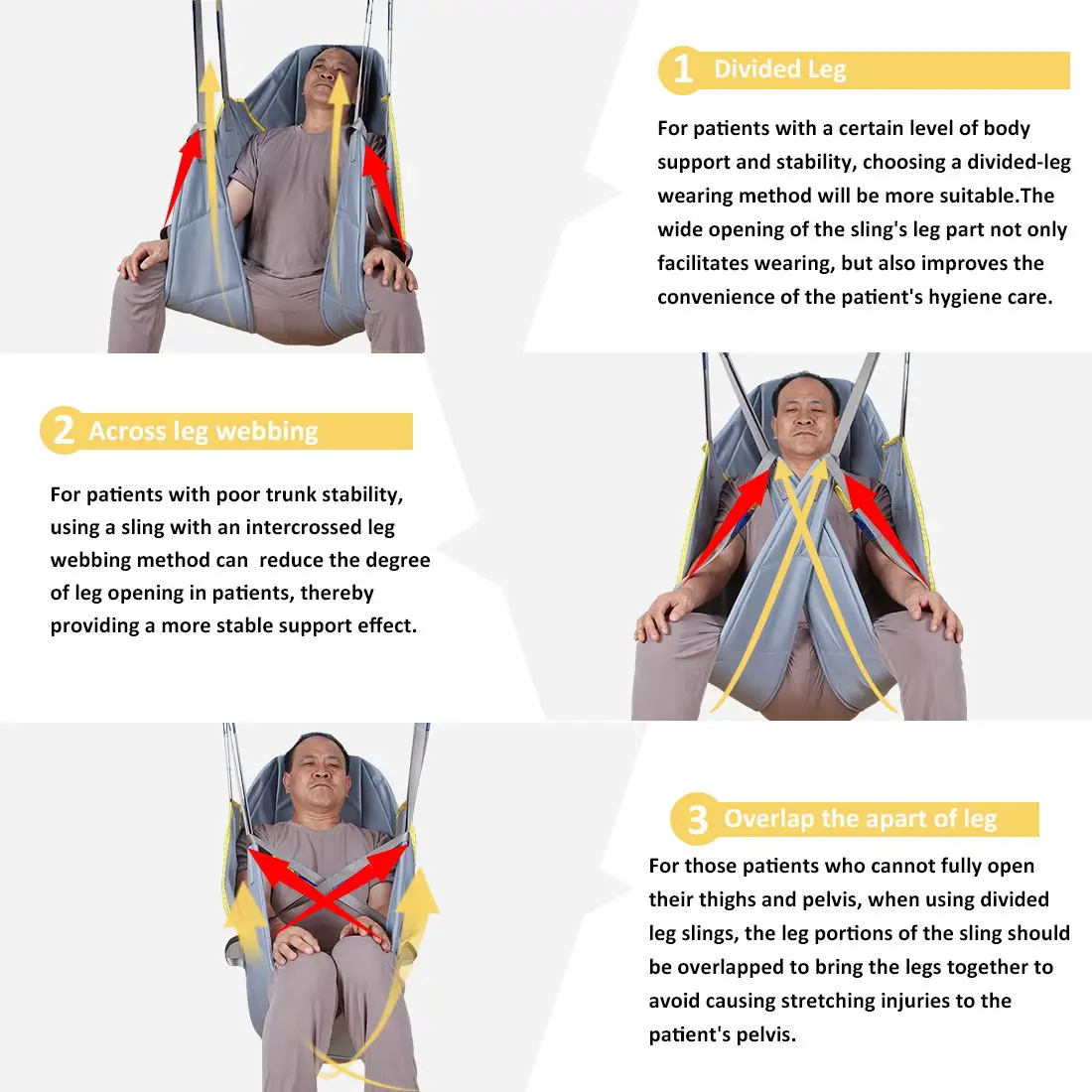 1 Divided Leg

For patients with a certain level of body support and stability, choosing a divided-leg wearing method will be more suitable.The wide opening of the sling's leg part not only facilitates wearing, but also improves the convenience of the patient's hygiene care.

2 Across leg webbing

For patients with poor trunk stability, using a sling with an intercrossed leg webbing method can  reduce the degree of leg opening in patients, thereby providing a more stable support effect.

3 Overlap the apart of leg

For those patients who cannot fully open their thighs and pelvis, when using divided leg slings, the leg portions of the sling should be overlapped to bring the legs together to avoid causing stretching injuries to the patient's pelvis.