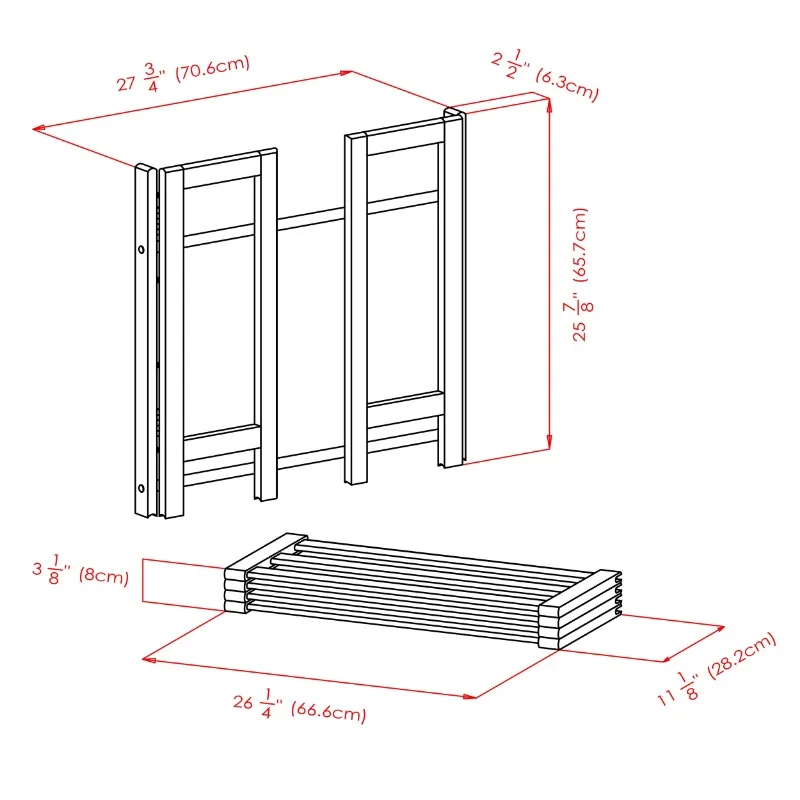 $27\frac{3}{4}$" (70.6cm)

$2\frac{1}{2}$" (6.3cm)

$25\frac{7}{8}$" (65.7cm)

$3\frac{1}{8}$" (8cm)

$26\frac{1}{4}$" (66.6cm)

$11\frac{1}{8}$" (28.2cm)