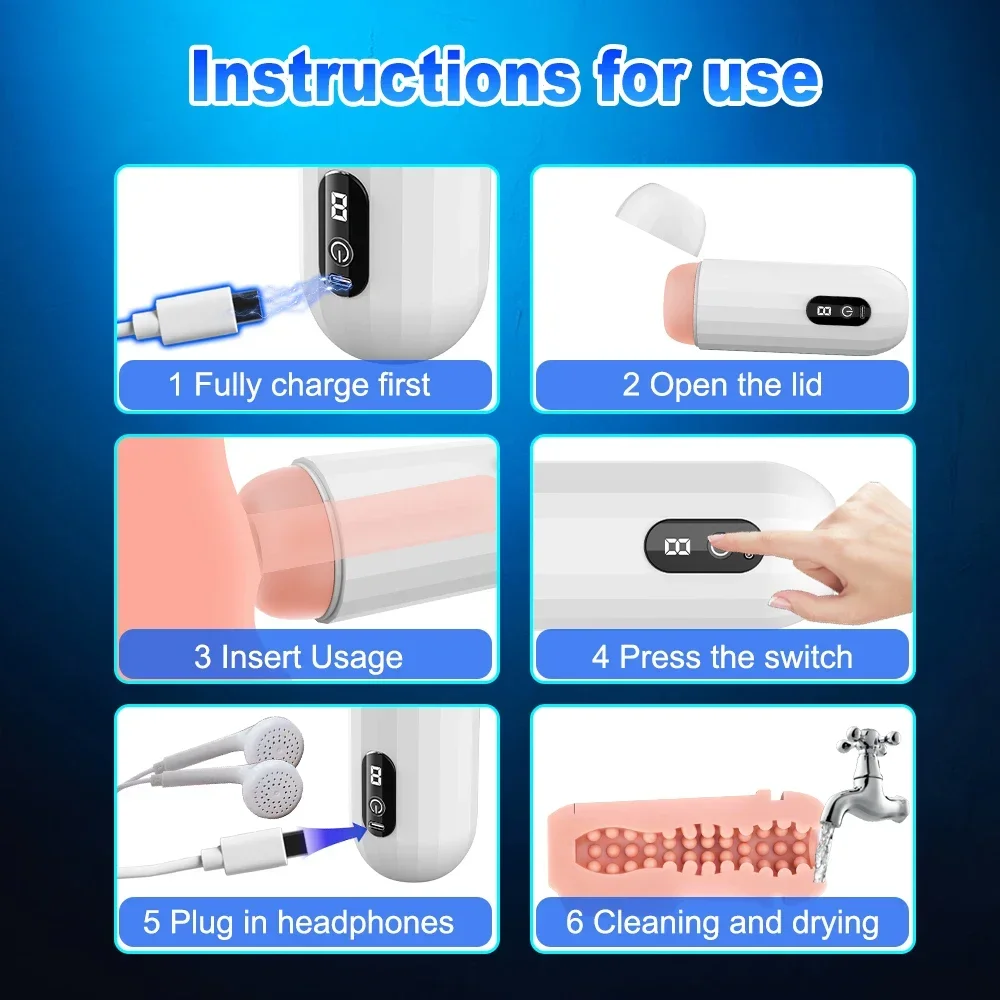 Instructions for use

1 Fully charge first

2 Open the lid

3 Insert Usage

4 Press the switch

5 Plug in headphones

6 Cleaning and drying