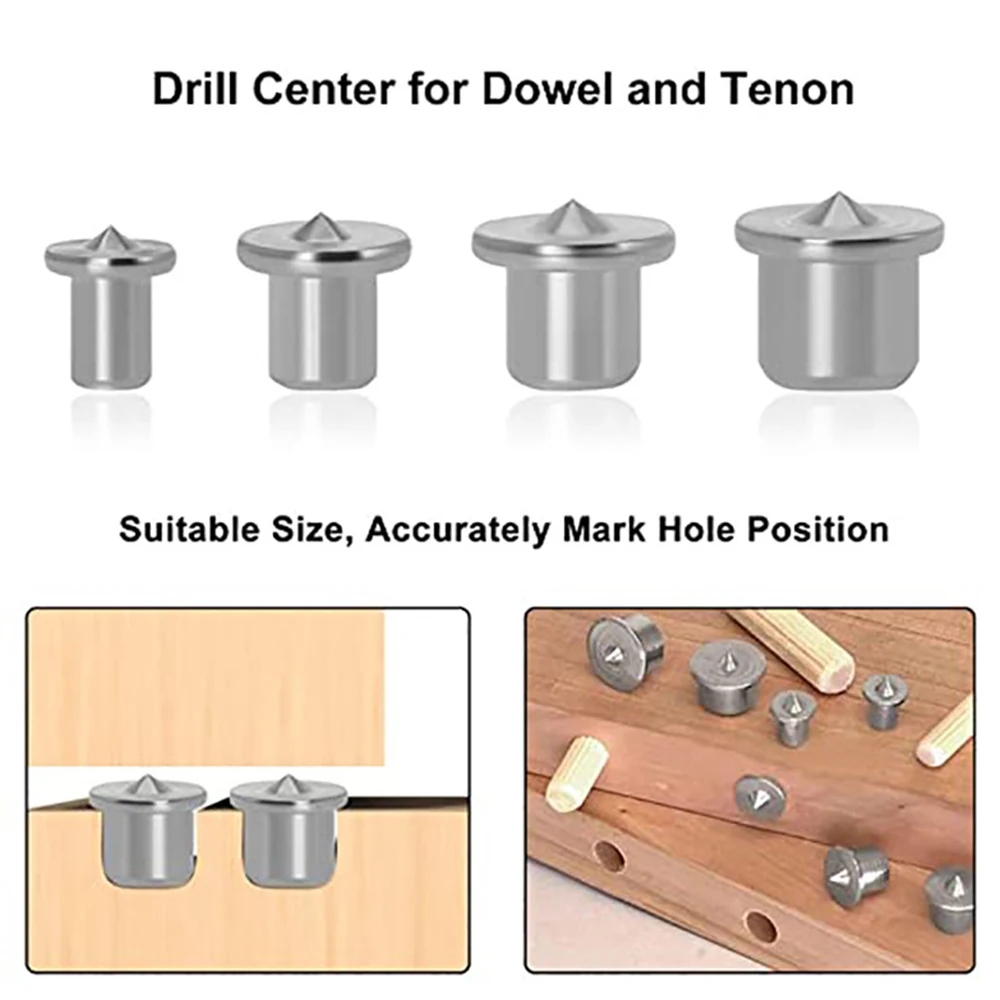 Drill Center for Dowel and Tenon

Suitable Size, Accurately Mark Hole Position