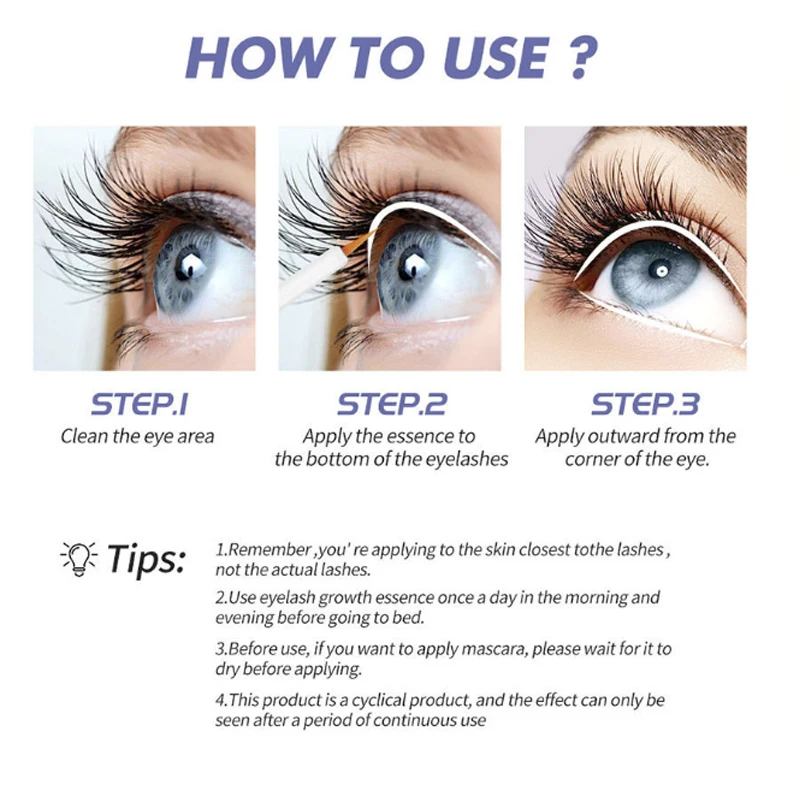 HOW TO USE ?

STEP.1
Clean the eye area

STEP.2
Apply the essence to the bottom of the eyelashes

STEP.3
Apply outward from the corner of the eye.

Tips:

1.Remember ,you' re applying to the skin closest tothe lashes , not the actual lashes.

2.Use eyelash growth essence once a day in the morning and evening before going to bed.

3.Before use, if you want to apply mascara, please wait for it to dry before applying.

4.This product is a cyclical product, and the effect can only be seen after a period of continuous use