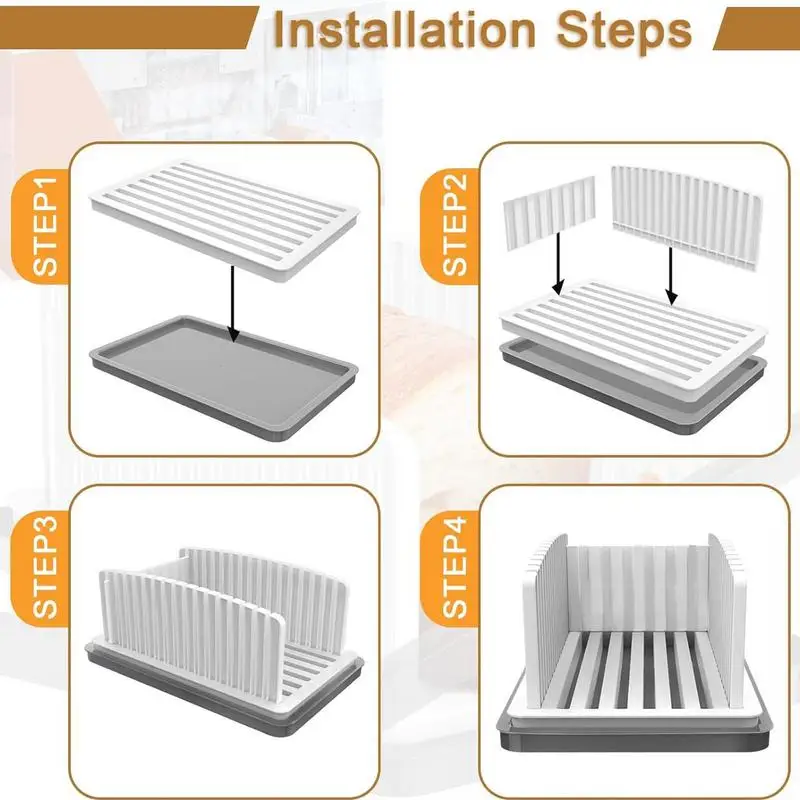 Installation Steps

STEP1

STEP2

STEP3

STEP4