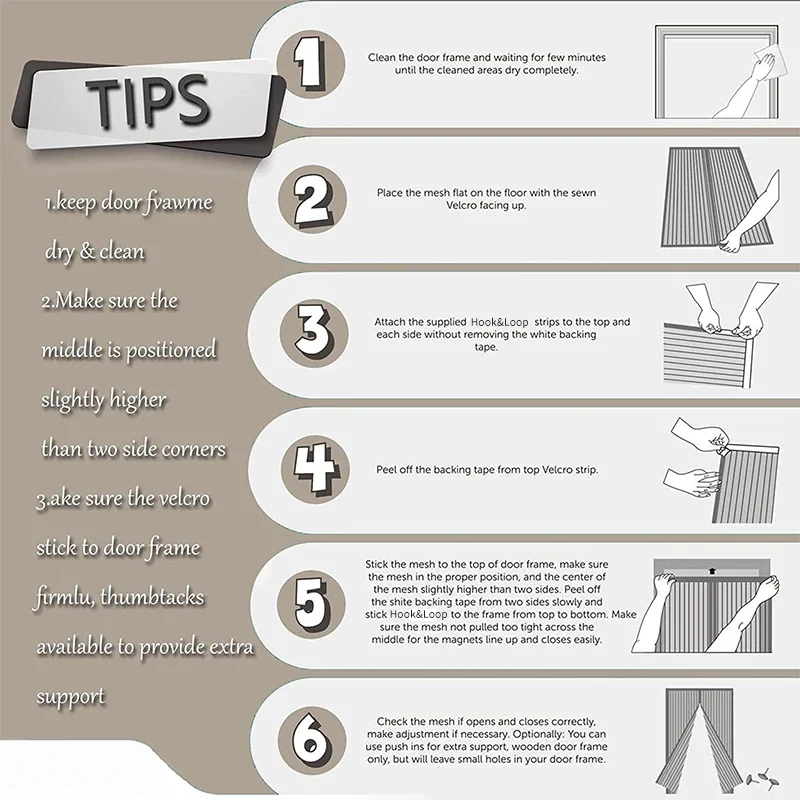 TIPS

1.keep door fvawme dry & clean

2.Make sure the middle is positioned slightly higher than two side corners

3.ake sure the velcro stick to door frame firmlu, thumbtacks available to provide extra support

1

Clean the door frame and waiting for few minutes until the cleaned areas dry completely.

2

Place the mesh flat on the floor with the sewn Velcro facing up.

3

Attach the supplied Hook&Loop strips to the top and each side without removing the white backing tape.

4

Peel off the backing tape from top Velcro strip.

5

Stick the mesh to the top of door frame, make sure the mesh in the proper position, and the center of the mesh slightly higher than two sides. Peel off the shite backing tape from two sides slowly and stick Hook&Loop to the frame from top to bottom. Make sure the mesh not pulled too tight across the middle for the magnets line up and closes easily.

6

Check the mesh if opens and closes correctly, make adjustment if necessary. Optionally: You can use push ins for extra support, wooden door frame only, but will leave small holes in your door frame.