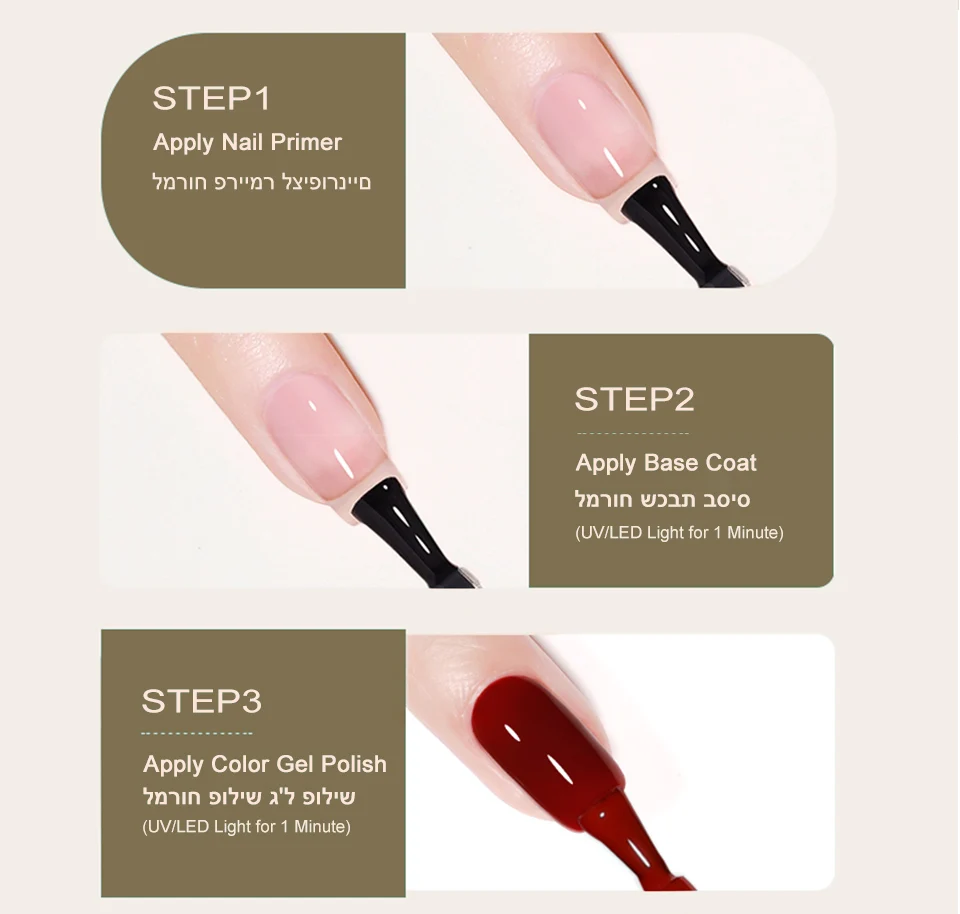 STEP1
Apply Nail Primer
םיינרופיצל רמיירפ חורמל

STEP2
Apply Base Coat
סיסב תבכש חורמל
(UV/LED Light for 1 Minute)

STEP3
Apply Color Gel Polish
שילופ ל'ג שילופ חורמל
(UV/LED Light for 1 Minute)