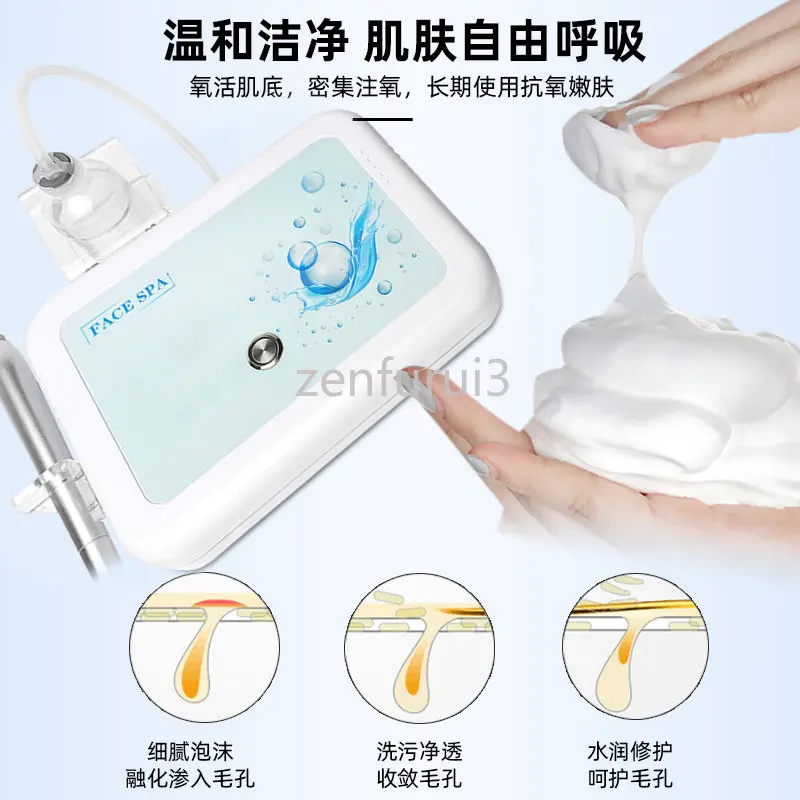 温和洁净 肌肤自由呼吸

氧活肌底，密集注氧，长期使用抗氧嫩肤

FACE SPA

zenfurui3

细腻泡沫
融化渗入毛孔

洗污净透
收敛毛孔

水润修护
呵护毛孔