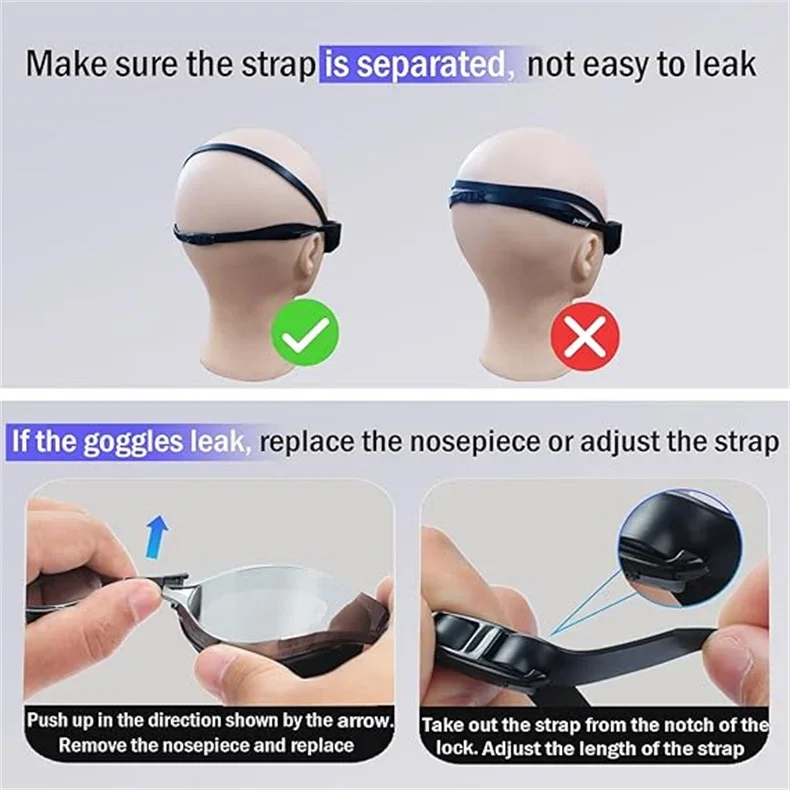 Make sure the strap is separated, not easy to leak

If the goggles leak, replace the nosepiece or adjust the strap

Push up in the direction shown by the arrow. Remove the nosepiece and replace

Take out the strap from the notch of the lock. Adjust the length of the strap