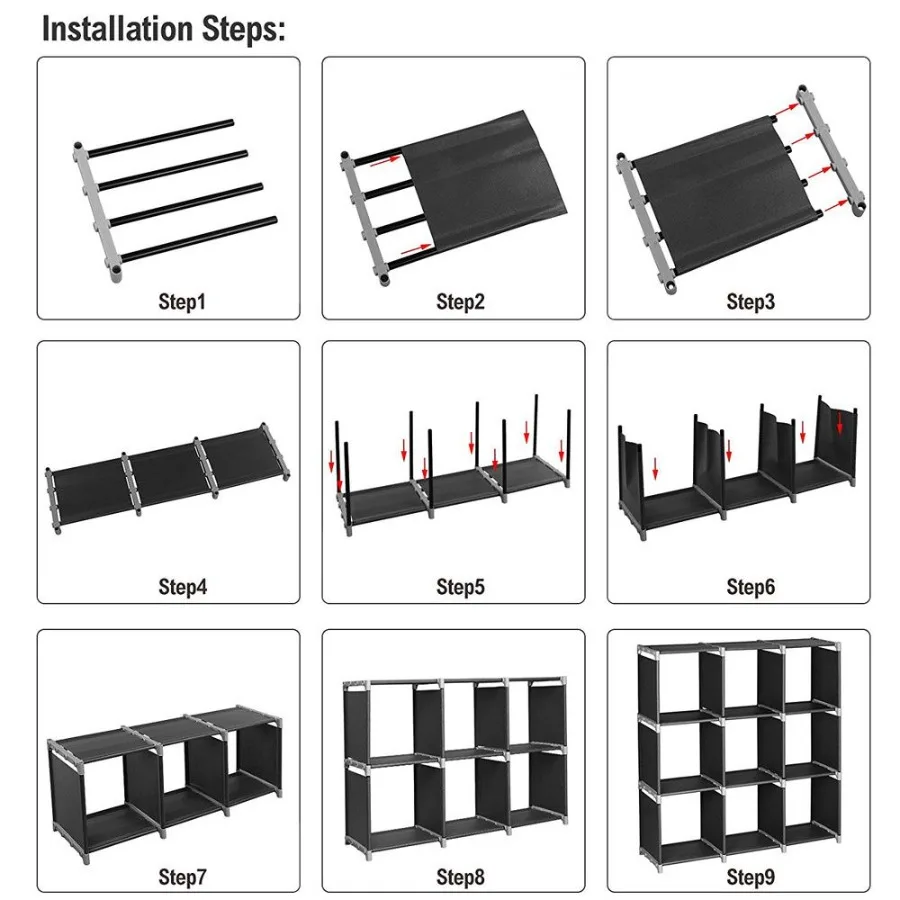 Installation Steps:

Step1

Step2

Step3

Step4

Step5

Step6

Step7

Step8

Step9