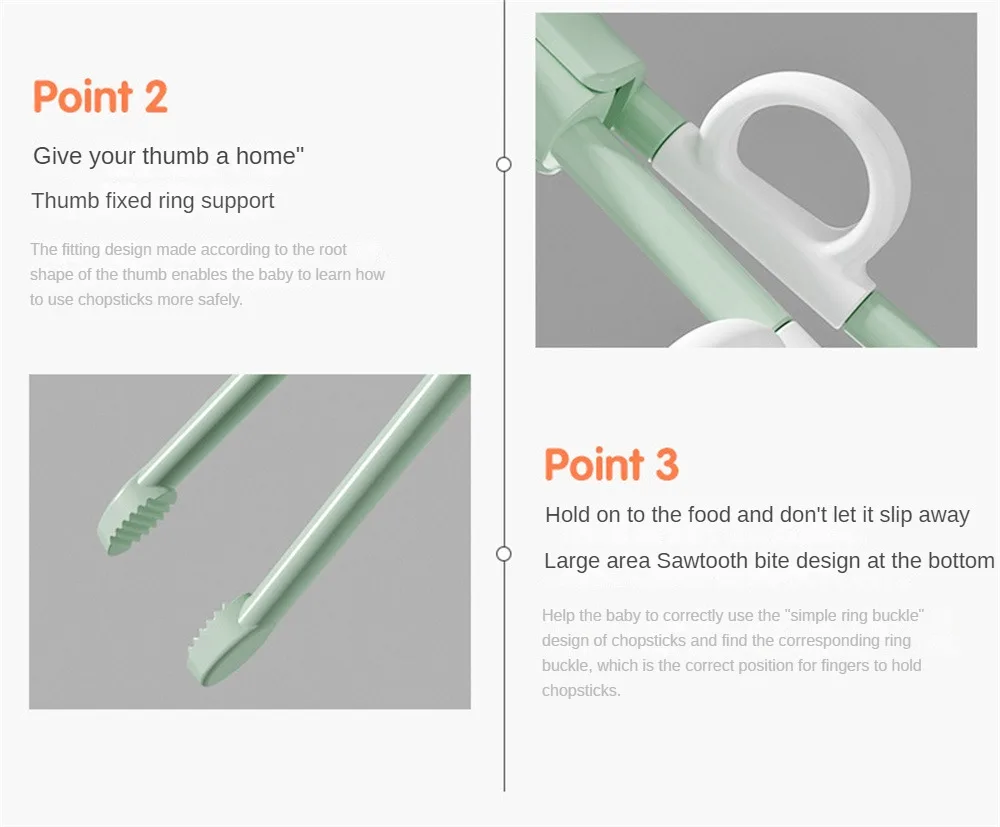 Point 2

Give your thumb a home"

Thumb fixed ring support

The fitting design made according to the root shape of the thumb enables the baby to learn how to use chopsticks more safely.

Point 3

Hold on to the food and don't let it slip away

Large area Sawtooth bite design at the bottom

Help the baby to correctly use the "simple ring buckle" design of chopsticks and find the corresponding ring buckle, which is the correct position for fingers to hold chopsticks.