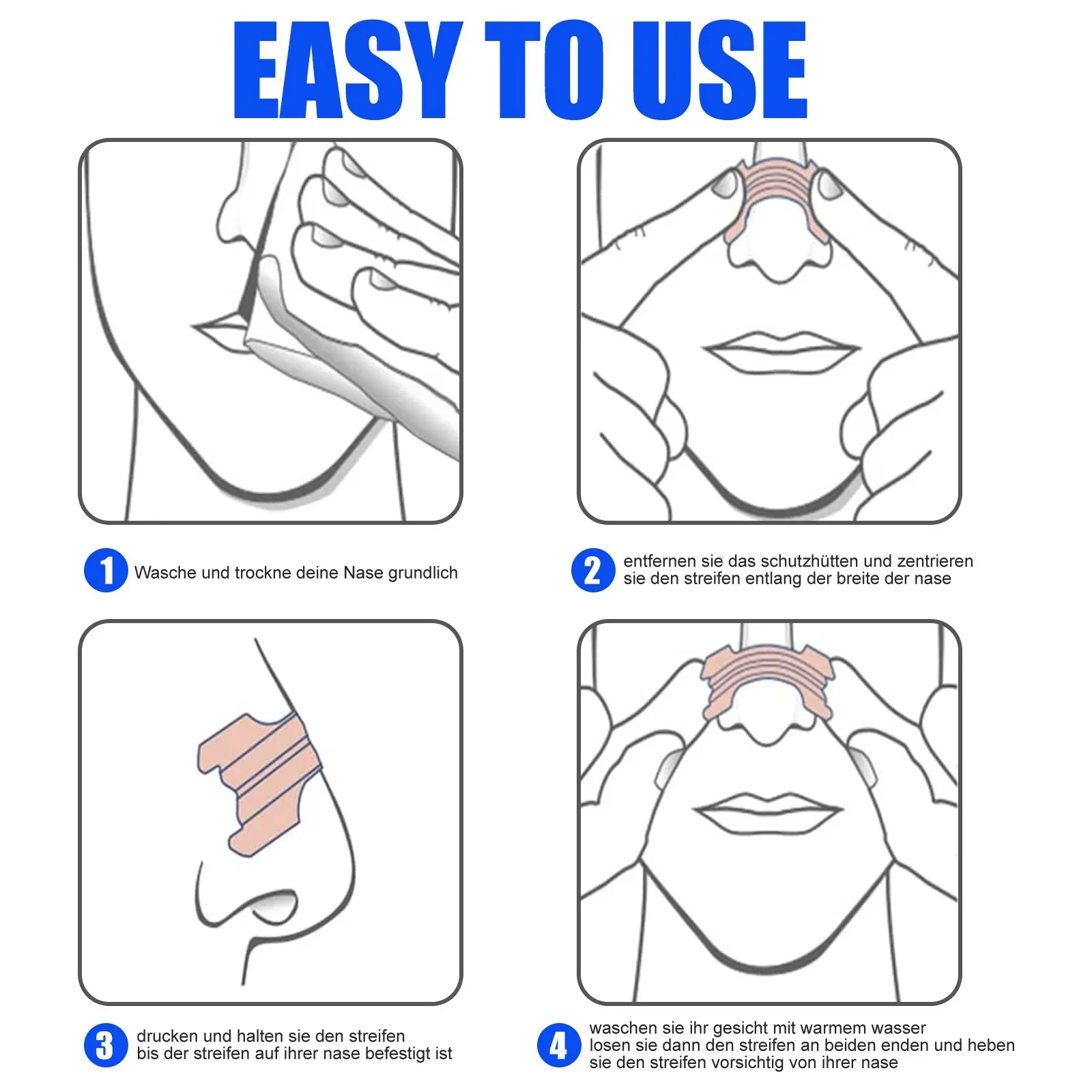 EASY TO USE

1 Wasche und trockne deine Nase grundlich

2 entfernen sie das schutzhütten und zentrieren sie den streifen entlang der breite der nase

3 drucken und halten sie den streifen bis der streifen auf ihrer nase befestigt ist

4 waschen sie ihr gesicht mit warmem wasser losen sie dann den streifen an beiden enden und heben sie den streifen vorsichtig von ihrer nase